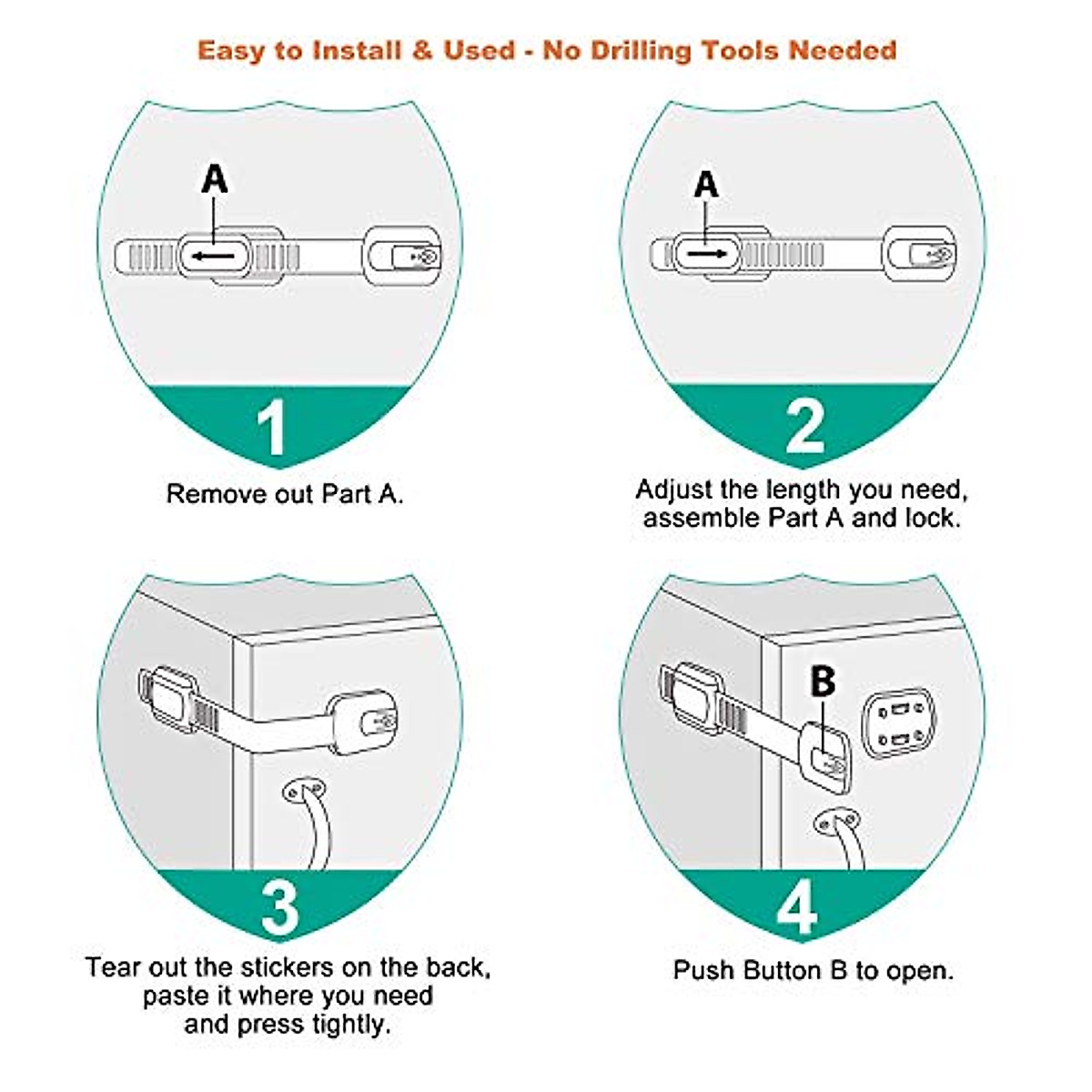 Easy to Install & Used - No Drilling Tools Needed

A

1

Remove out Part A.

A

2

Adjust the length you need, assemble Part A and lock.

3

Tear out the stickers on the back, paste it where you need and press tightly.

B

4

Push Button B to open.