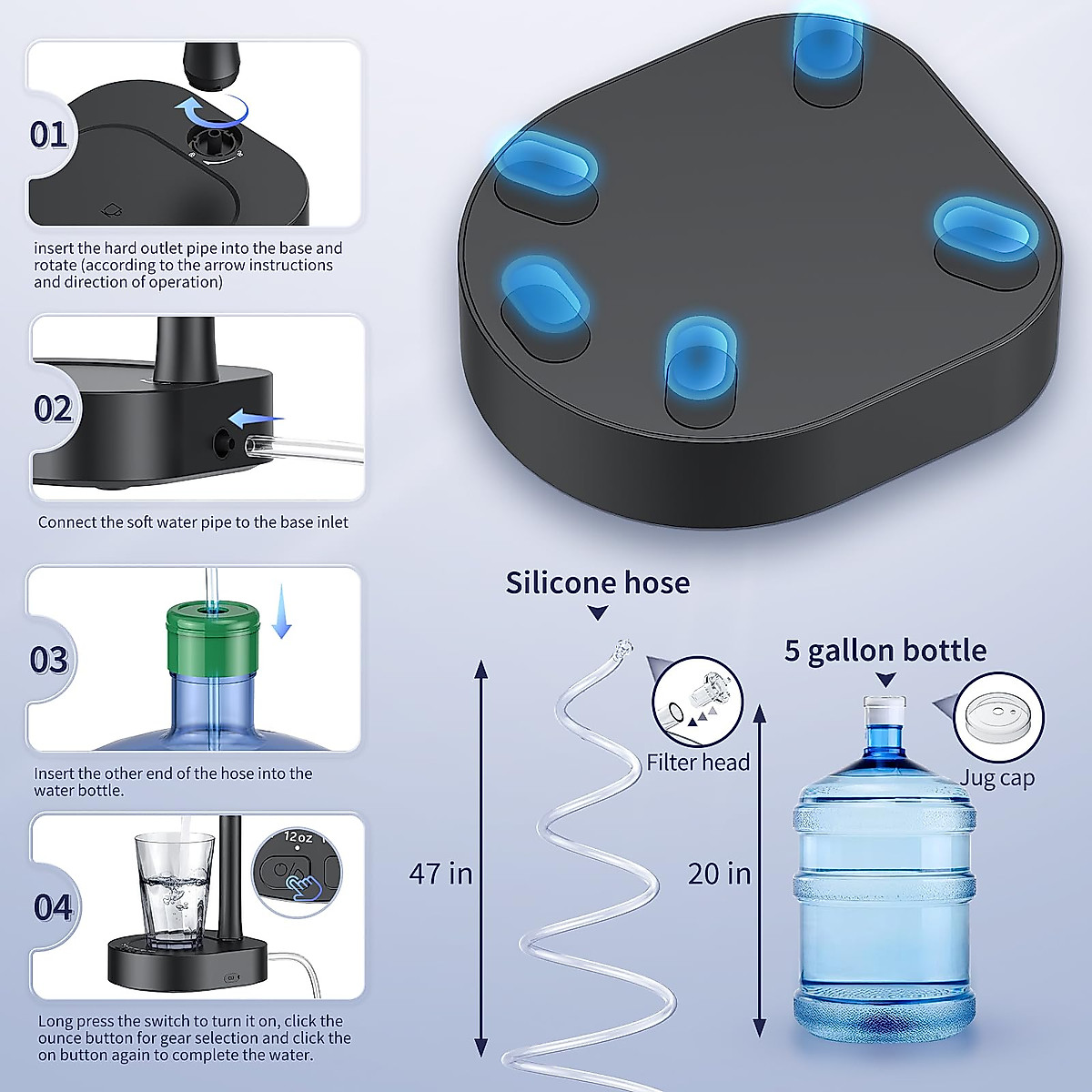 01

insert the hard outlet pipe into the base and rotate (according to the arrow instructions and direction of operation)

02

Connect the soft water pipe to the base inlet

03

Insert the other end of the hose into the water bottle.

04

12oz

Long press the switch to turn it on, click the ounce button for gear selection and click the on button again to complete the water.

Silicone hose

Filter head

47 in

5 gallon bottle

Jug cap

20 in