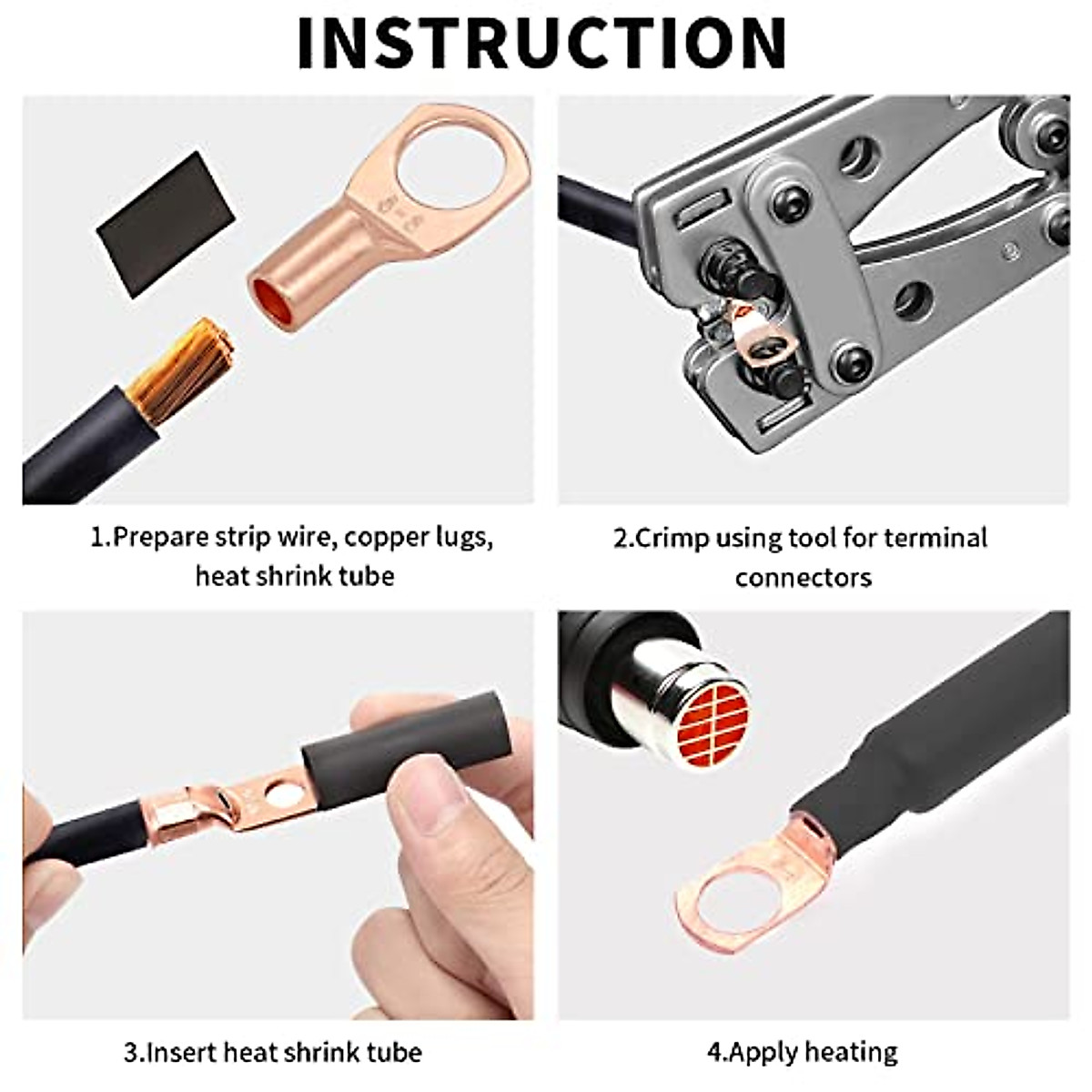 INSTRUCTION

1.Prepare strip wire, copper lugs, heat shrink tube

2.Crimp using tool for terminal connectors

3.Insert heat shrink tube

4.Apply heating