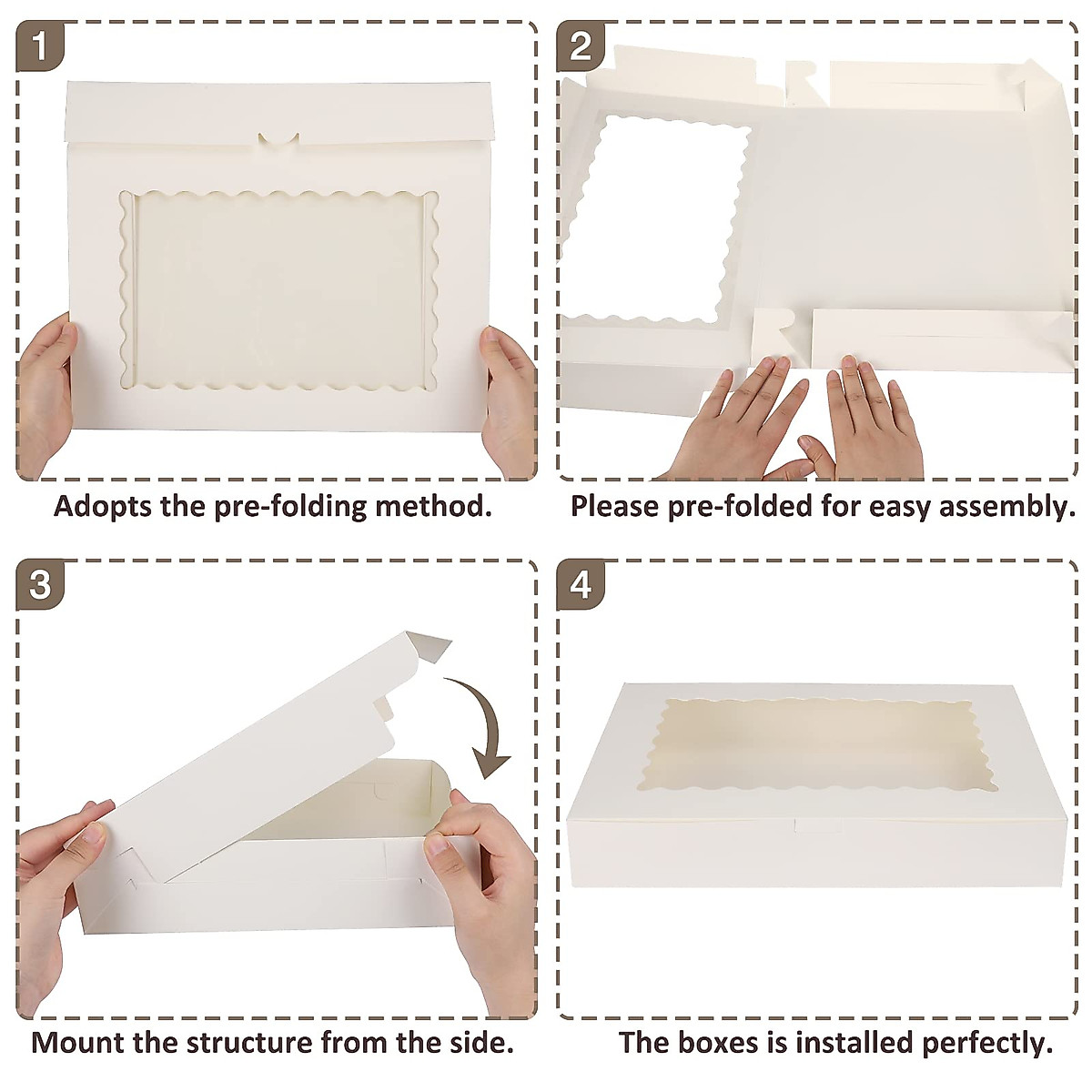 1

Adopts the pre-folding method.

2

Please pre-folded for easy assembly.

3

Mount the structure from the side.

4

The boxes is installed perfectly.