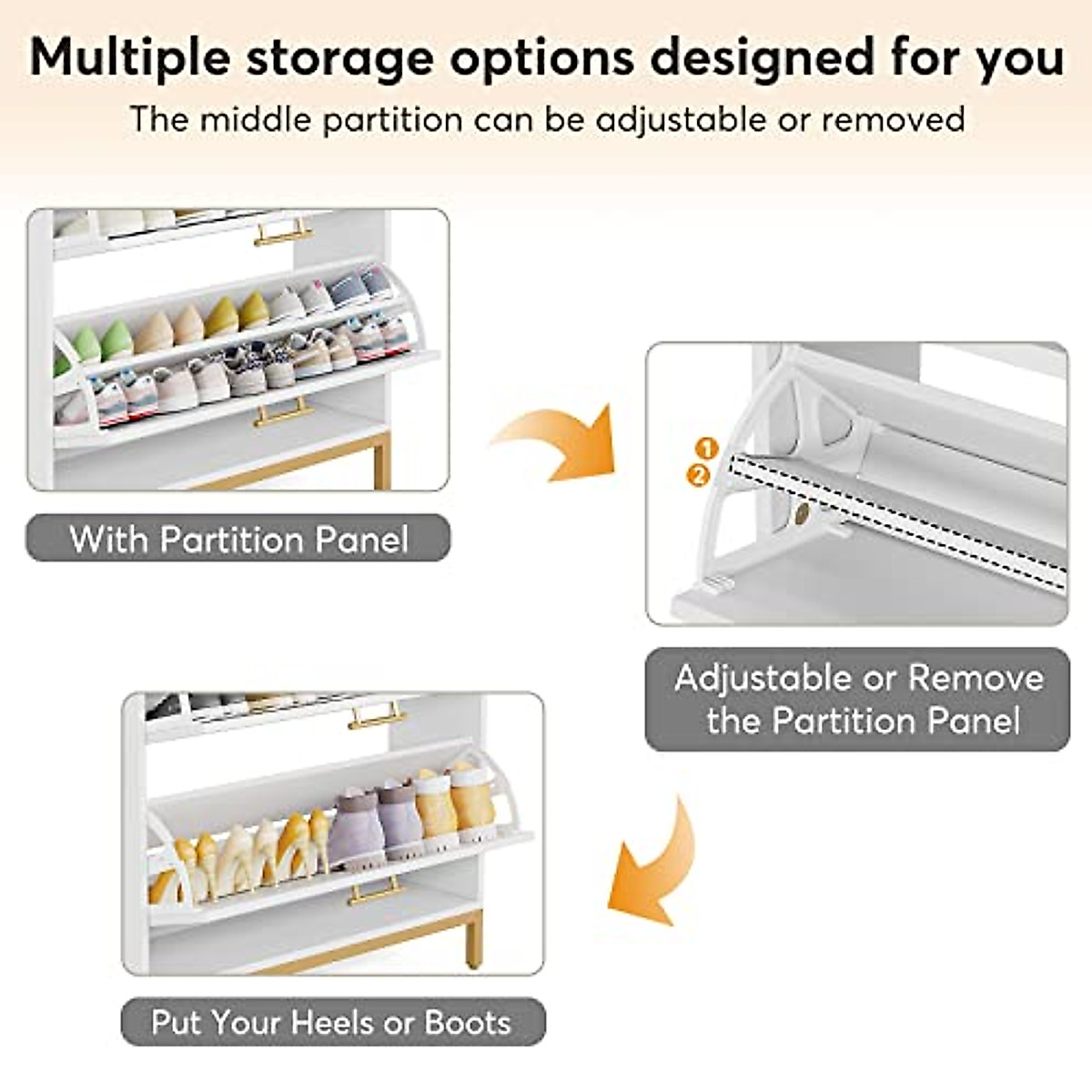 Multiple storage options designed for you
The middle partition can be adjustable or removed

With Partition Panel

1
2

Adjustable or Remove the Partition Panel

Put Your Heels or Boots