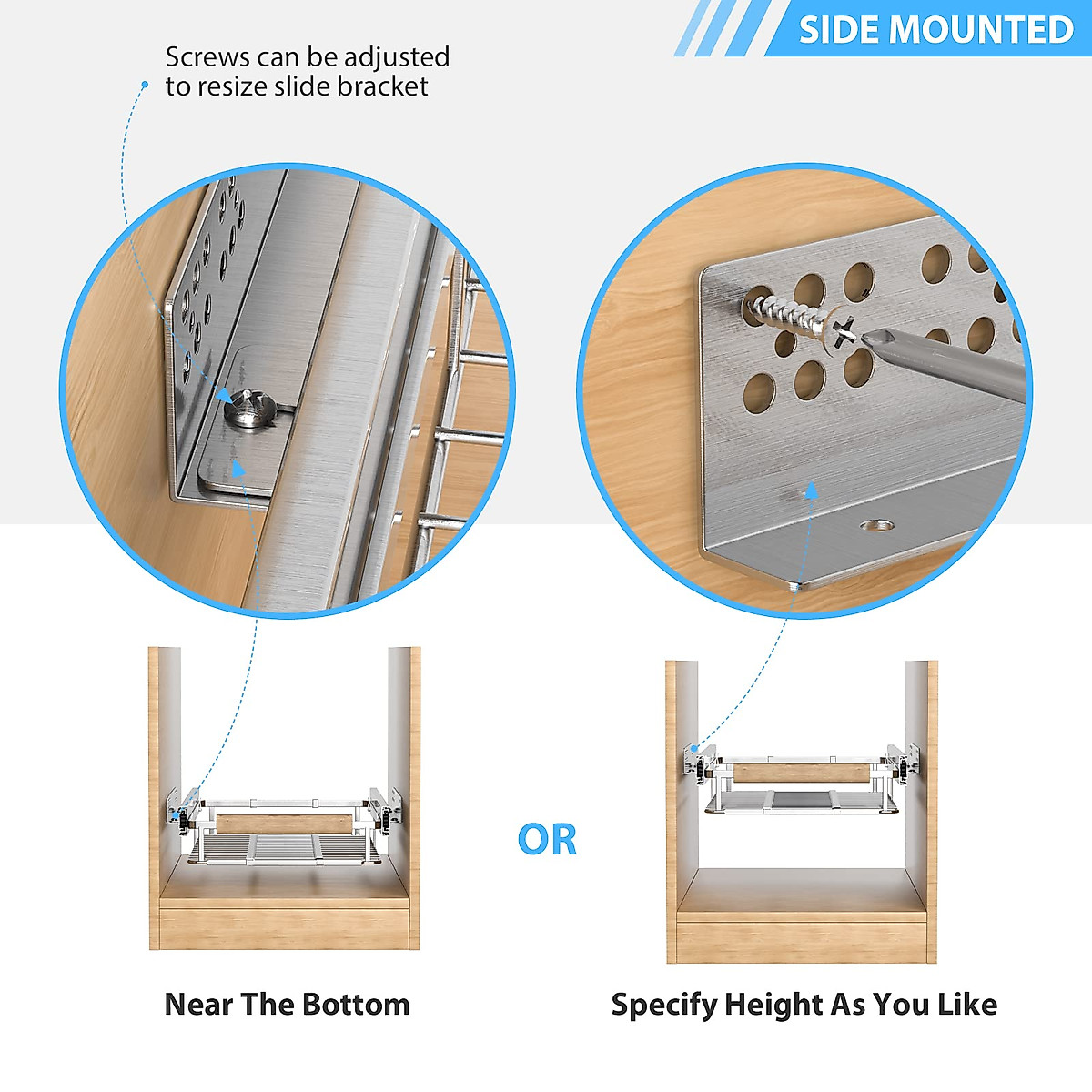 SIDE MOUNTED

Screws can be adjusted to resize slide bracket

OR

Near The Bottom

Specify Height As You Like