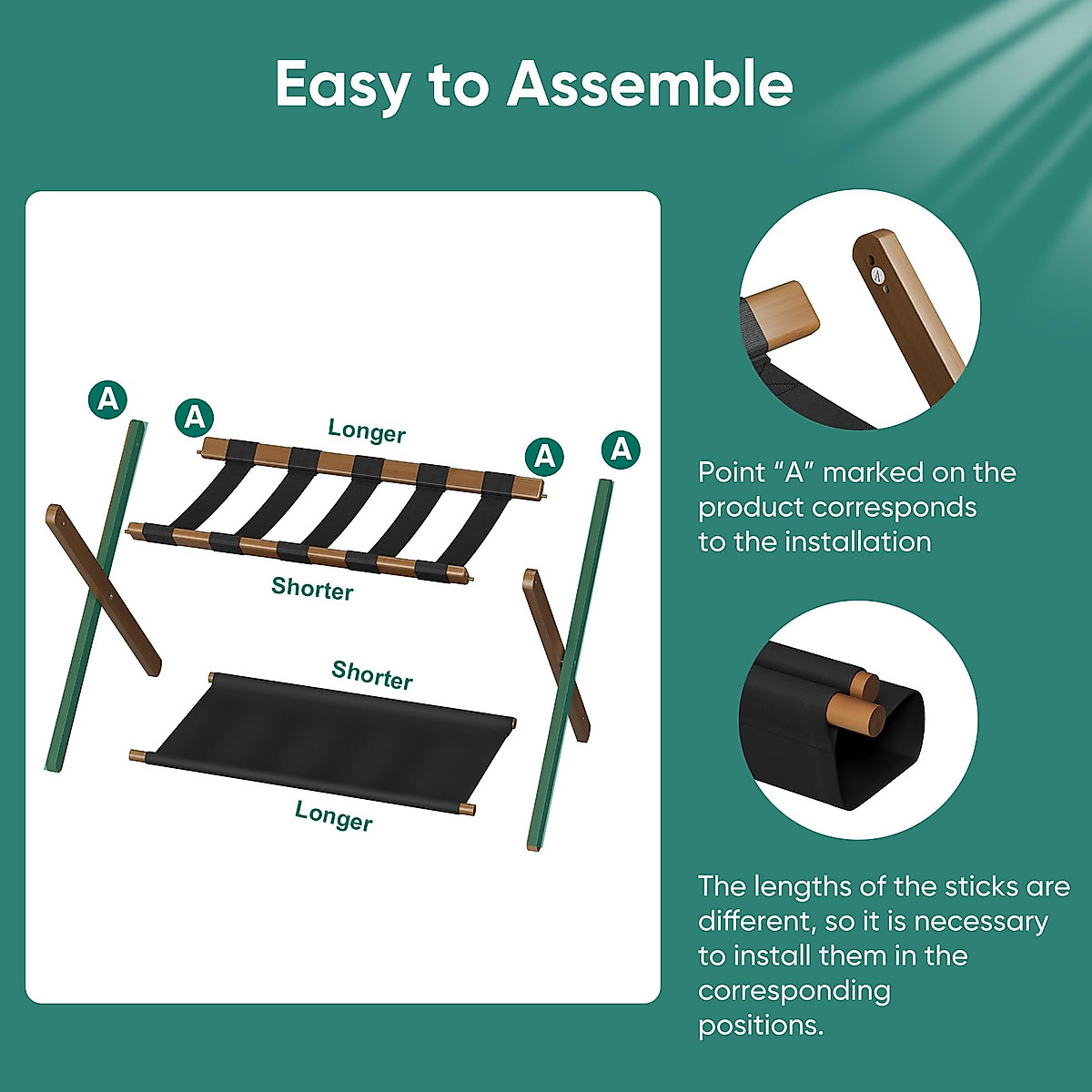 Easy to Assemble

A

A

Longer

A

A

Shorter

Shorter

Longer

A

Point “A” marked on the product corresponds to the installation

The lengths of the sticks are different, so it is necessary to install them in the corresponding positions.