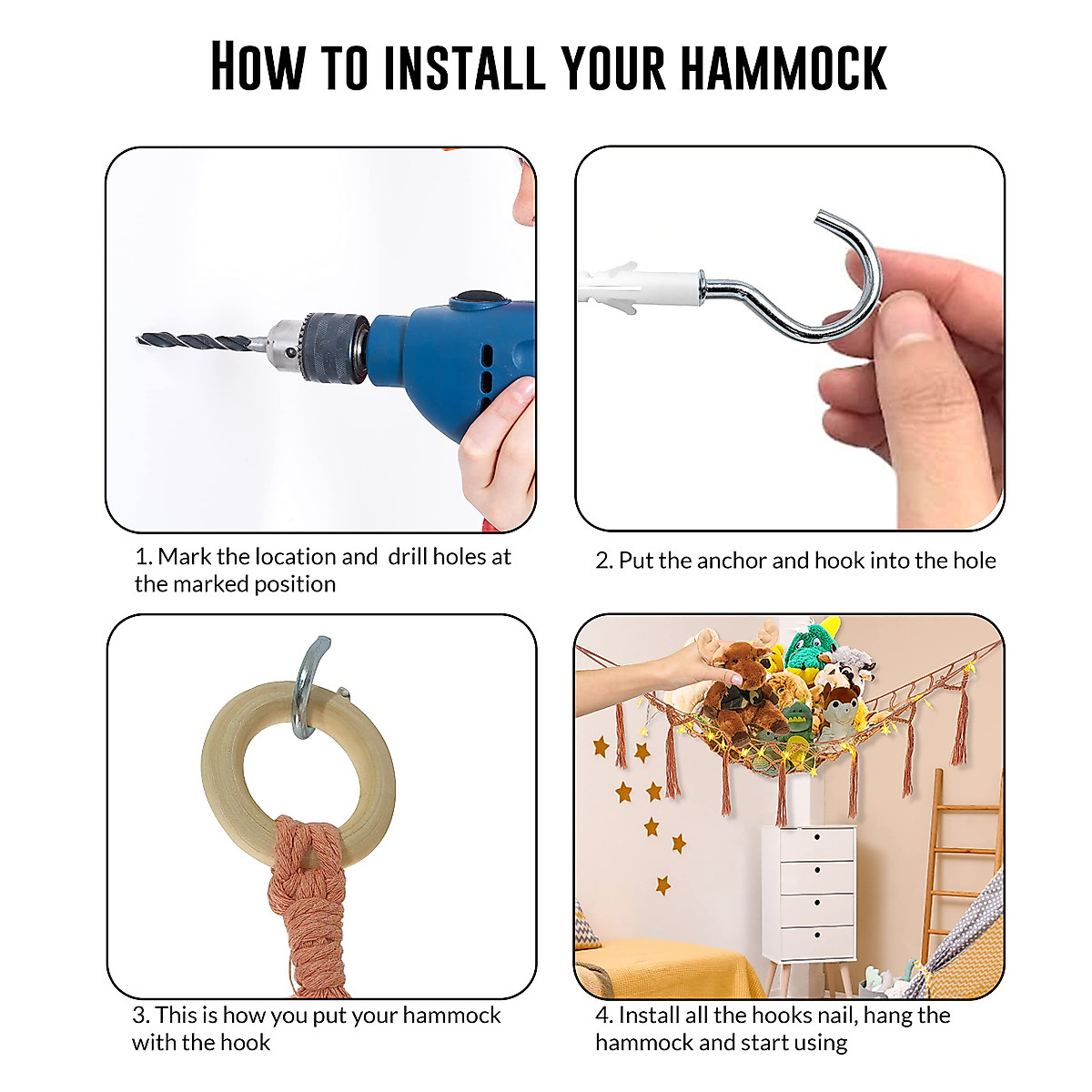 HOW TO INSTALL YOUR HAMMOCK

1. Mark the location and drill holes at the marked position

2. Put the anchor and hook into the hole

3. This is how you put your hammock with the hook

4. Install all the hooks nail, hang the hammock and start using