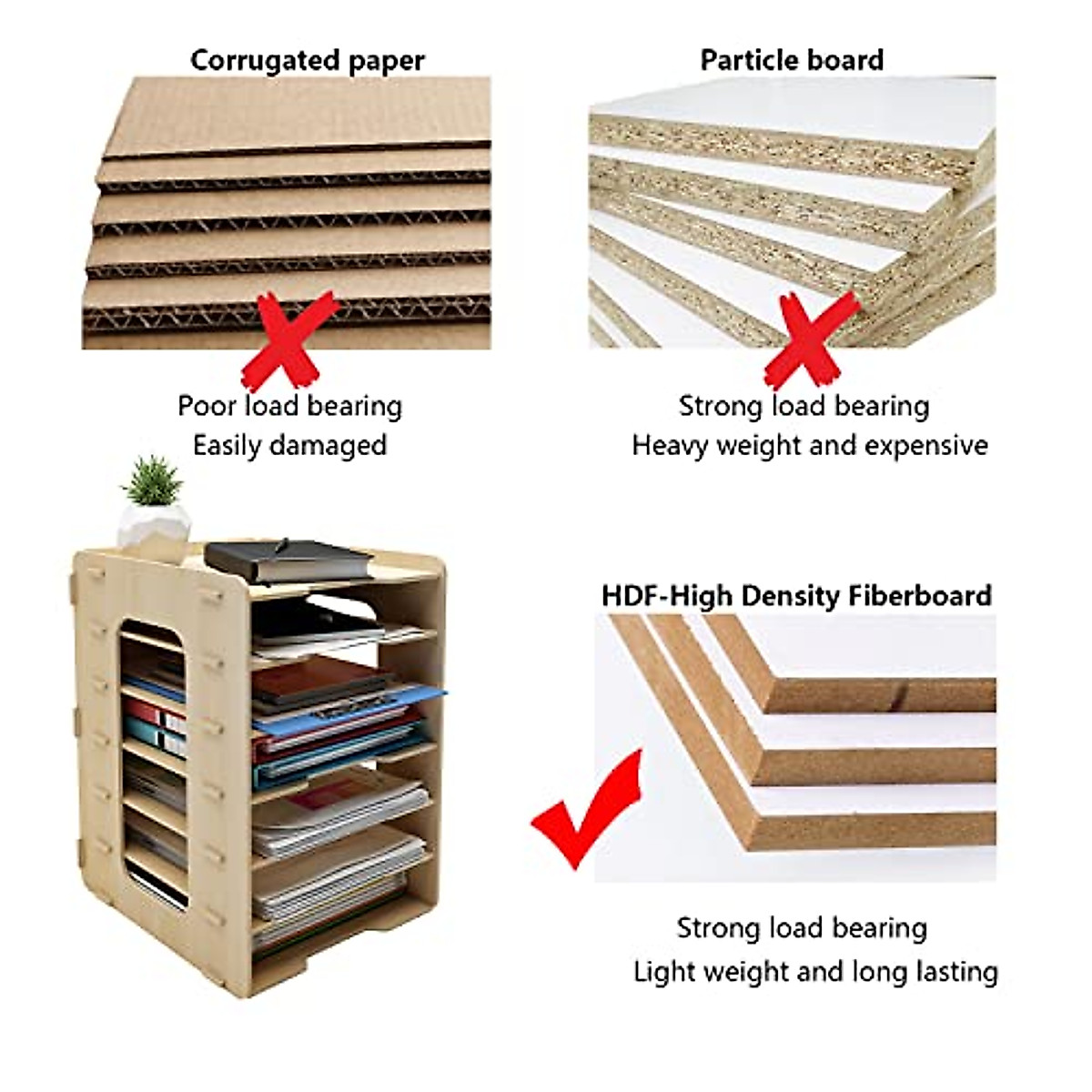 Corrugated paper

Poor load bearing
Easily damaged

Particle board

Strong load bearing
Heavy weight and expensive

HDF-High Density Fiberboard

Strong load bearing
Light weight and long lasting