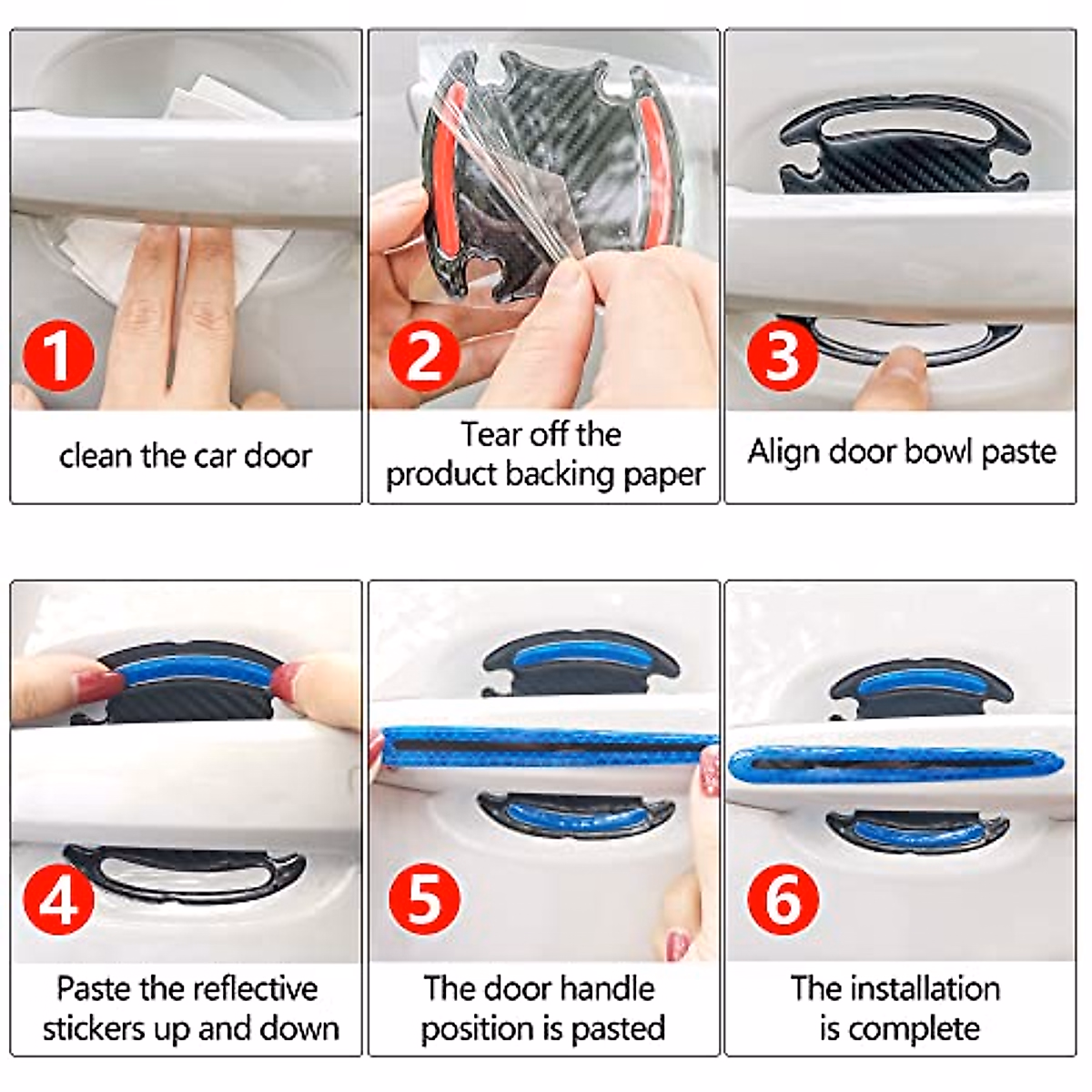 1

clean the car door

2

Tear off the product backing paper

3

Align door bowl paste

4

Paste the reflective stickers up and down

5

The door handle position is pasted

6

The installation is complete