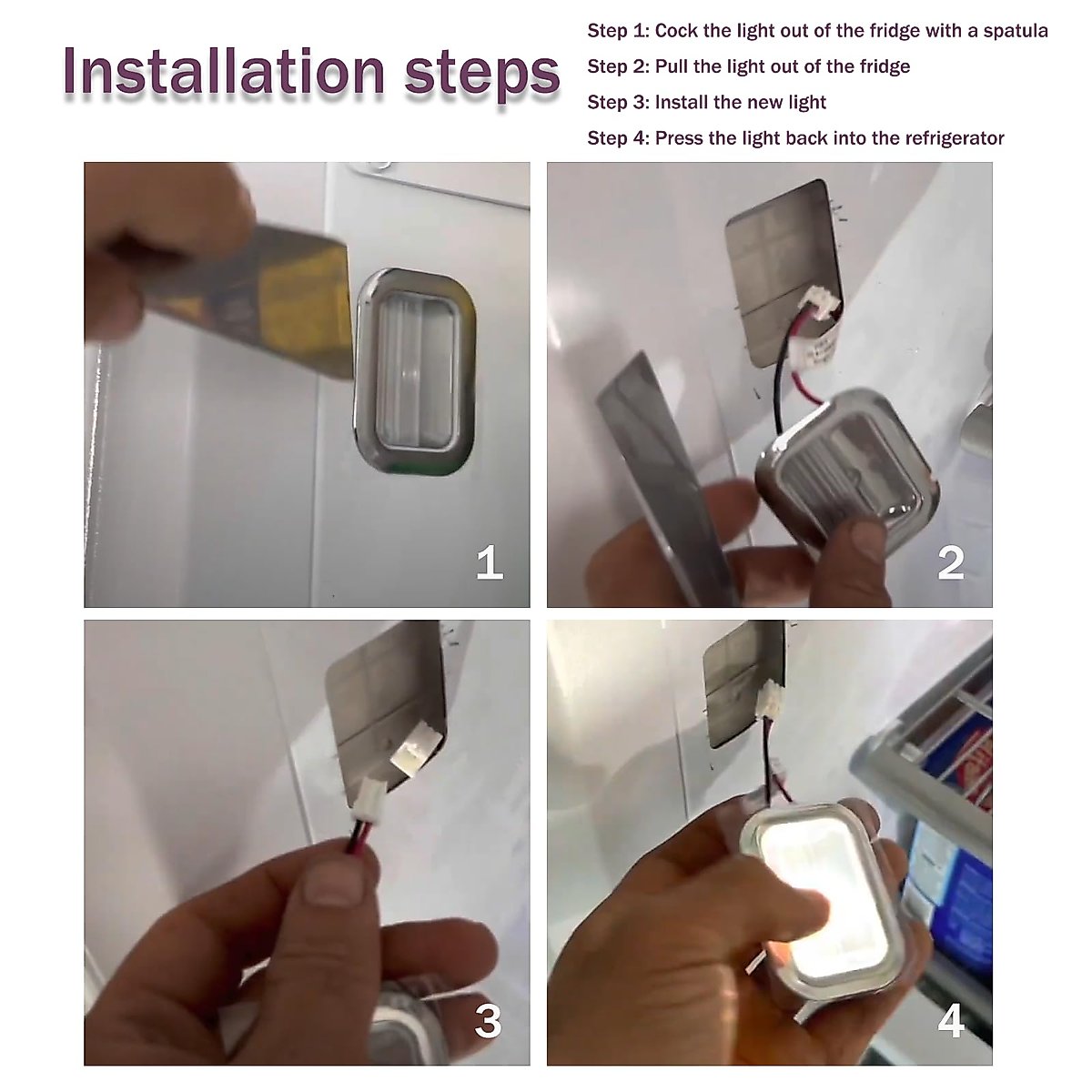 Installation steps

Step 1: Cock the light out of the fridge with a spatula

Step 2: Pull the light out of the fridge

Step 3: Install the new light

Step 4: Press the light back into the refrigerator

1

2

3

4