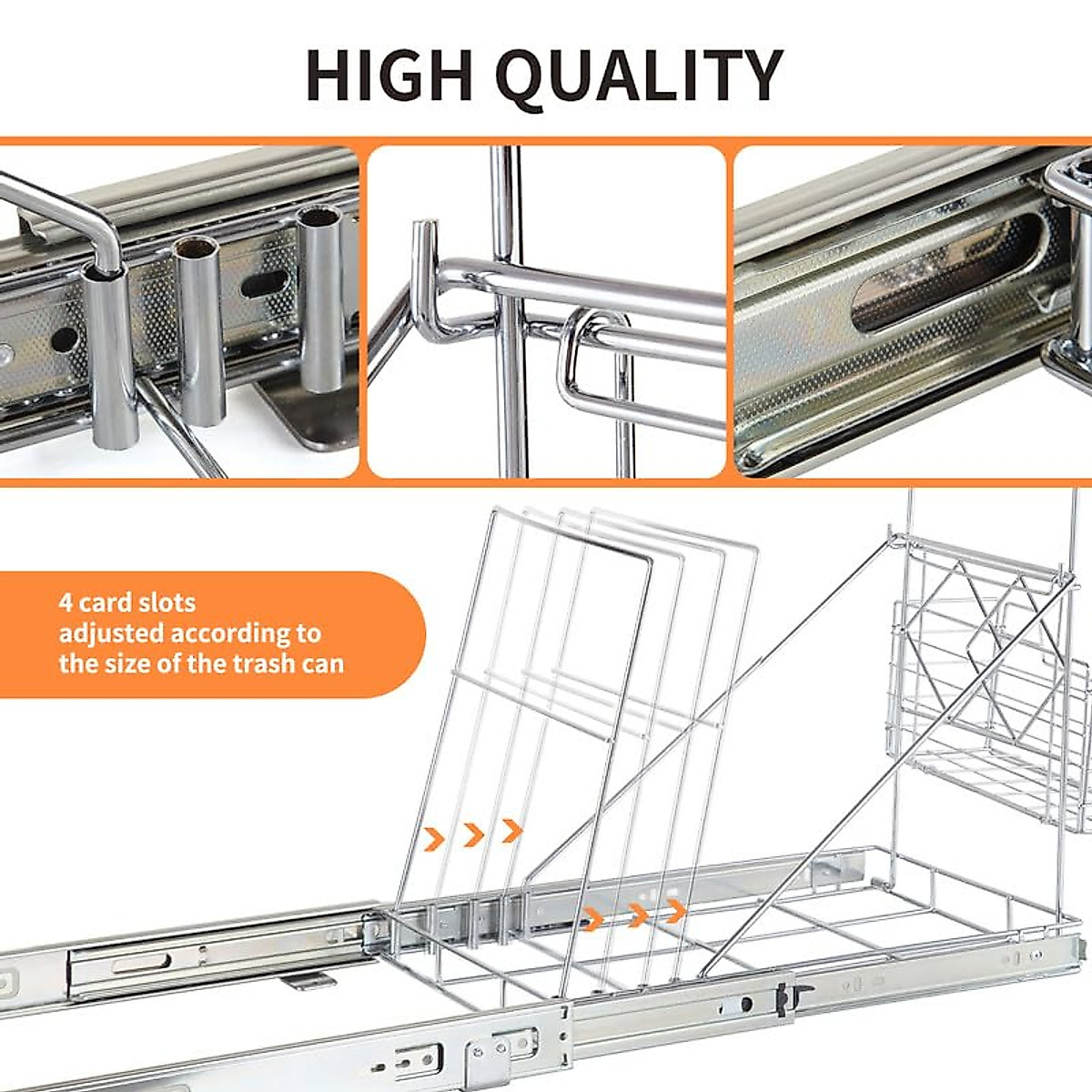 HIGH QUALITY

4 card slots adjusted according to the size of the trash can