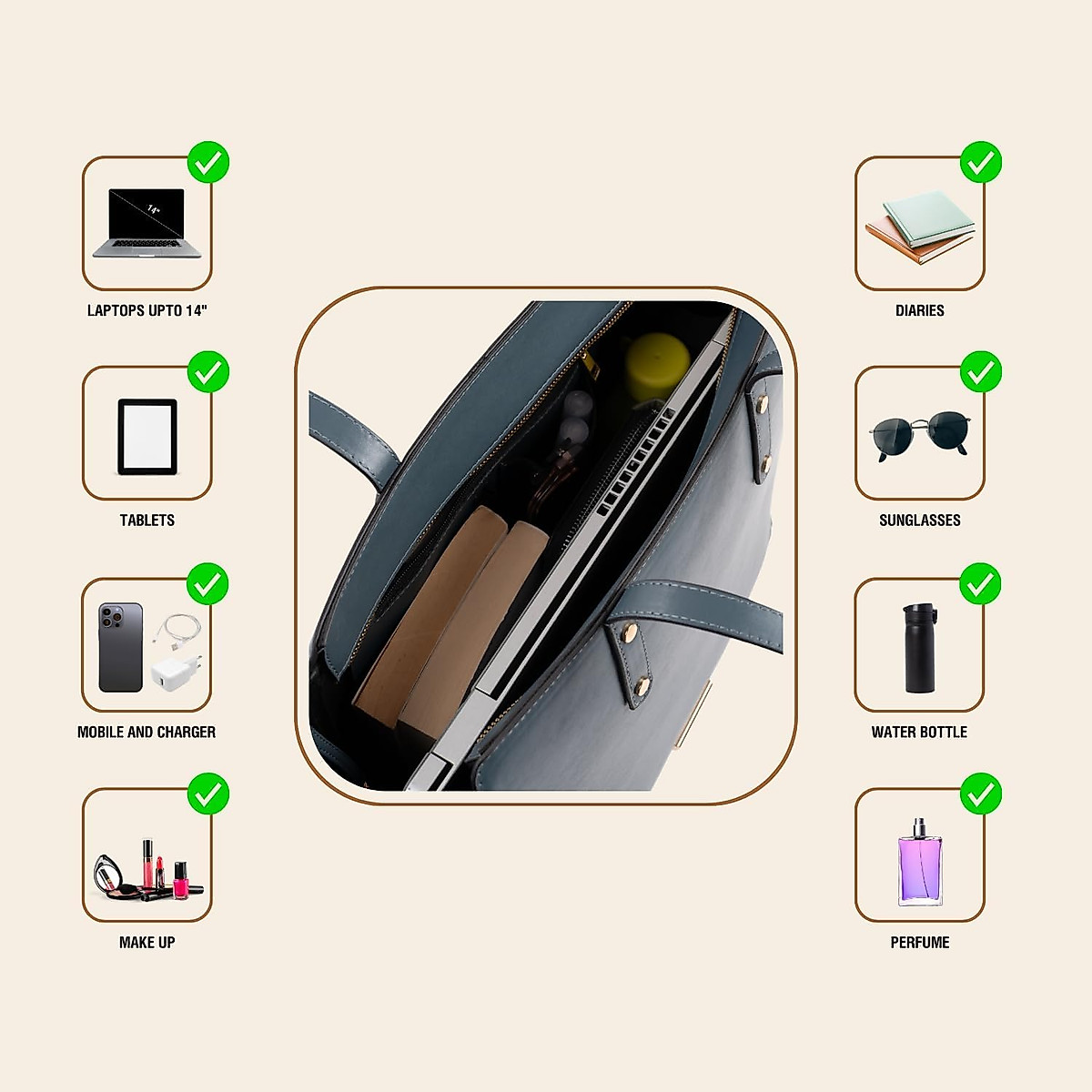 14"

LAPTOPS UPTO 14"

TABLETS

MOBILE AND CHARGER

MAKE UP

DIARIES

SUNGLASSES

WATER BOTTLE

PERFUME