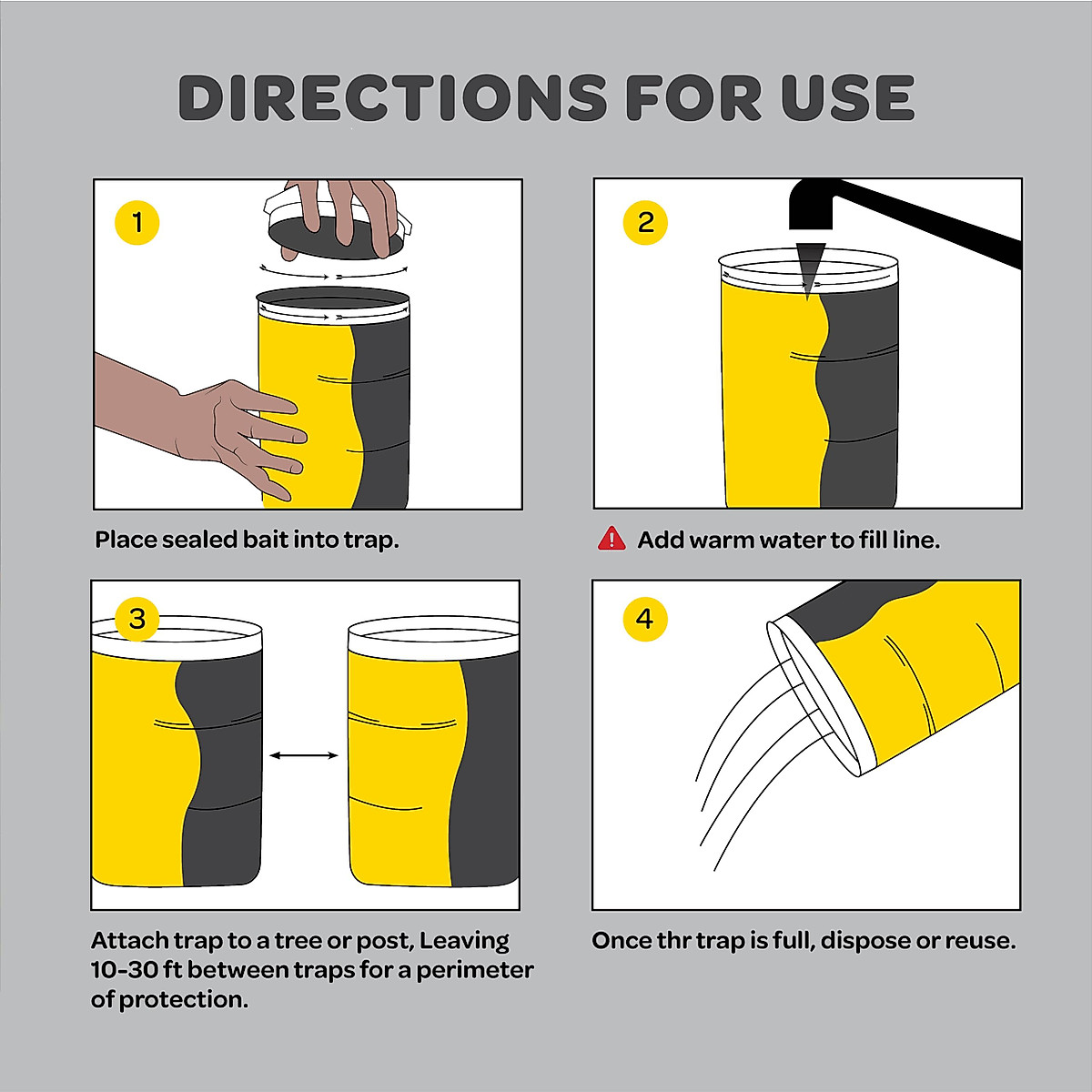 DIRECTIONS FOR USE

1

Place sealed bait into trap.

2

Add warm water to fill line.

3

Attach trap to a tree or post, Leaving 10-30 ft between traps for a perimeter of protection.

4

Once thr trap is full, dispose or reuse.