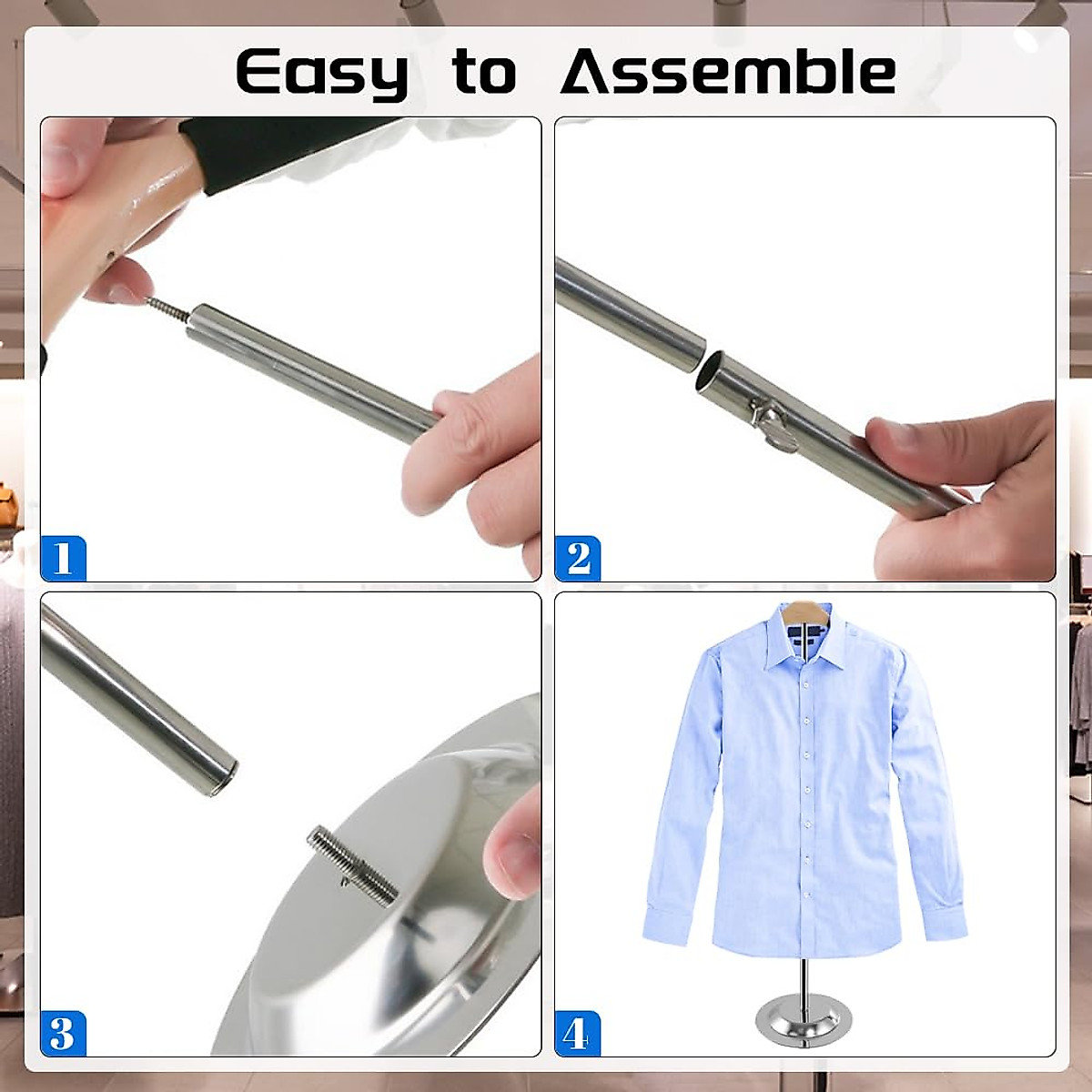 Easy to Assemble

1

2

3

4