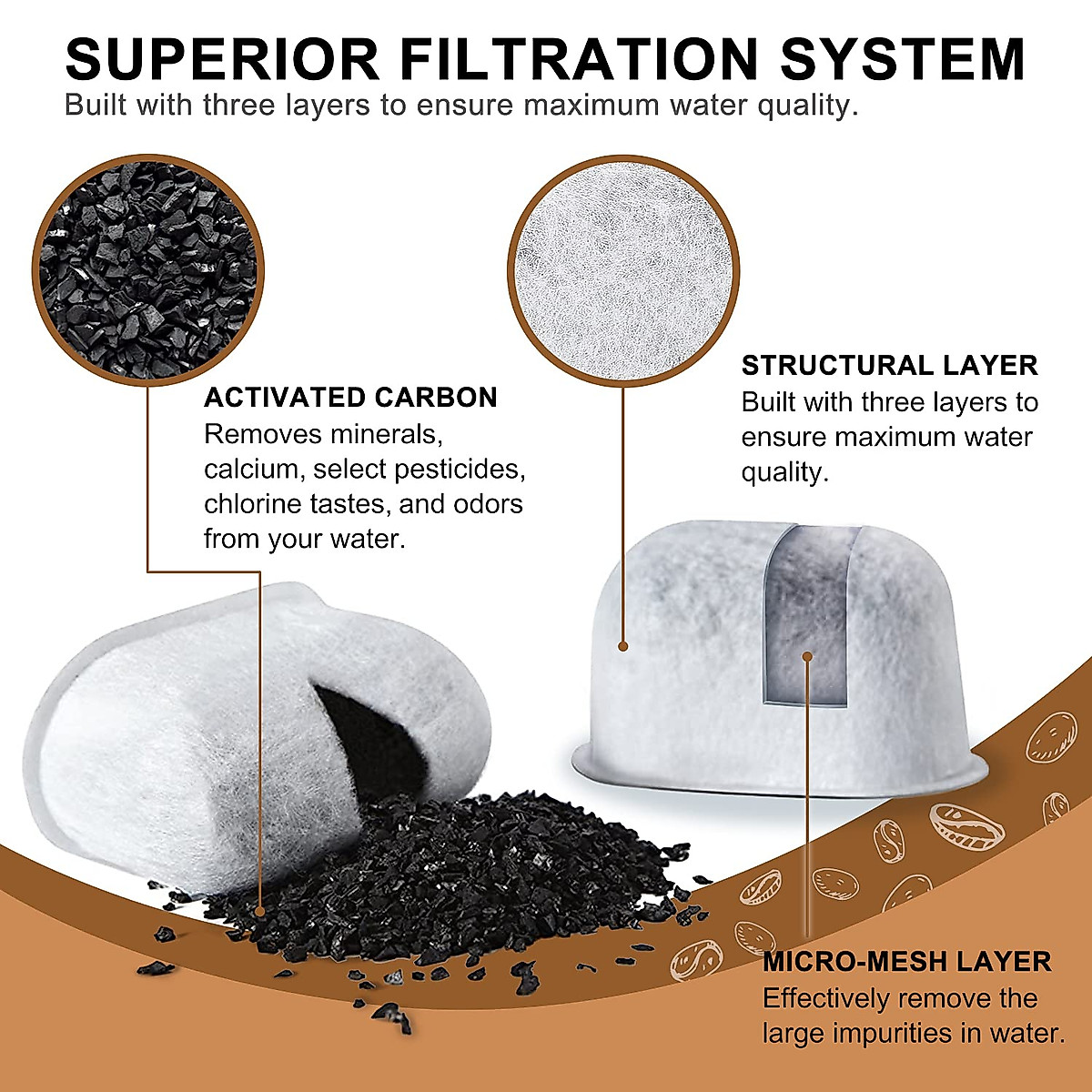 SUPERIOR FILTRATION SYSTEM
Built with three layers to ensure maximum water quality.

ACTIVATED CARBON
Removes minerals, calcium, select pesticides, chlorine tastes, and odors from your water.

STRUCTURAL LAYER
Built with three layers to ensure maximum water quality.

MICRO-MESH LAYER
Effectively remove the large impurities in water.