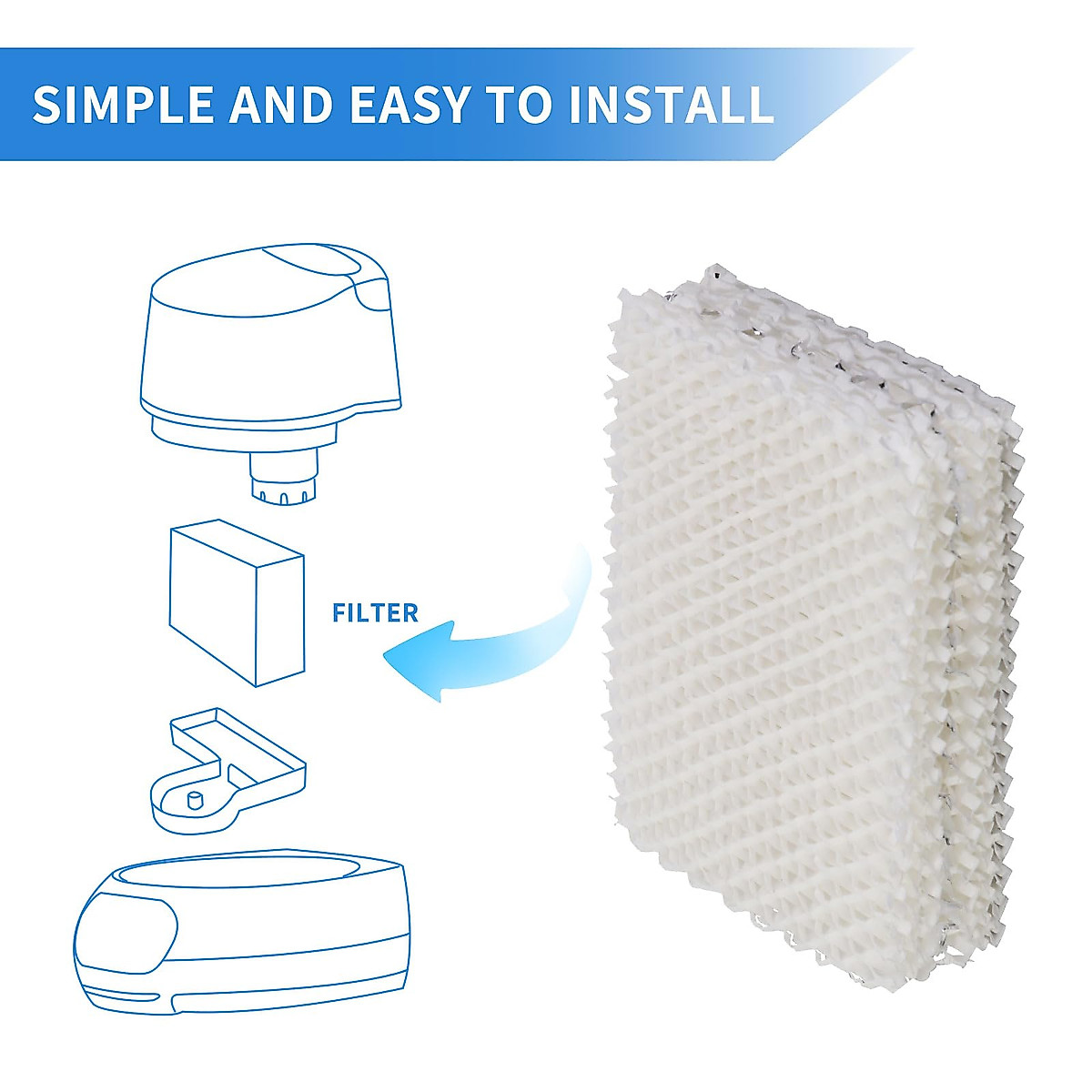 SIMPLE AND EASY TO INSTALL

FILTER