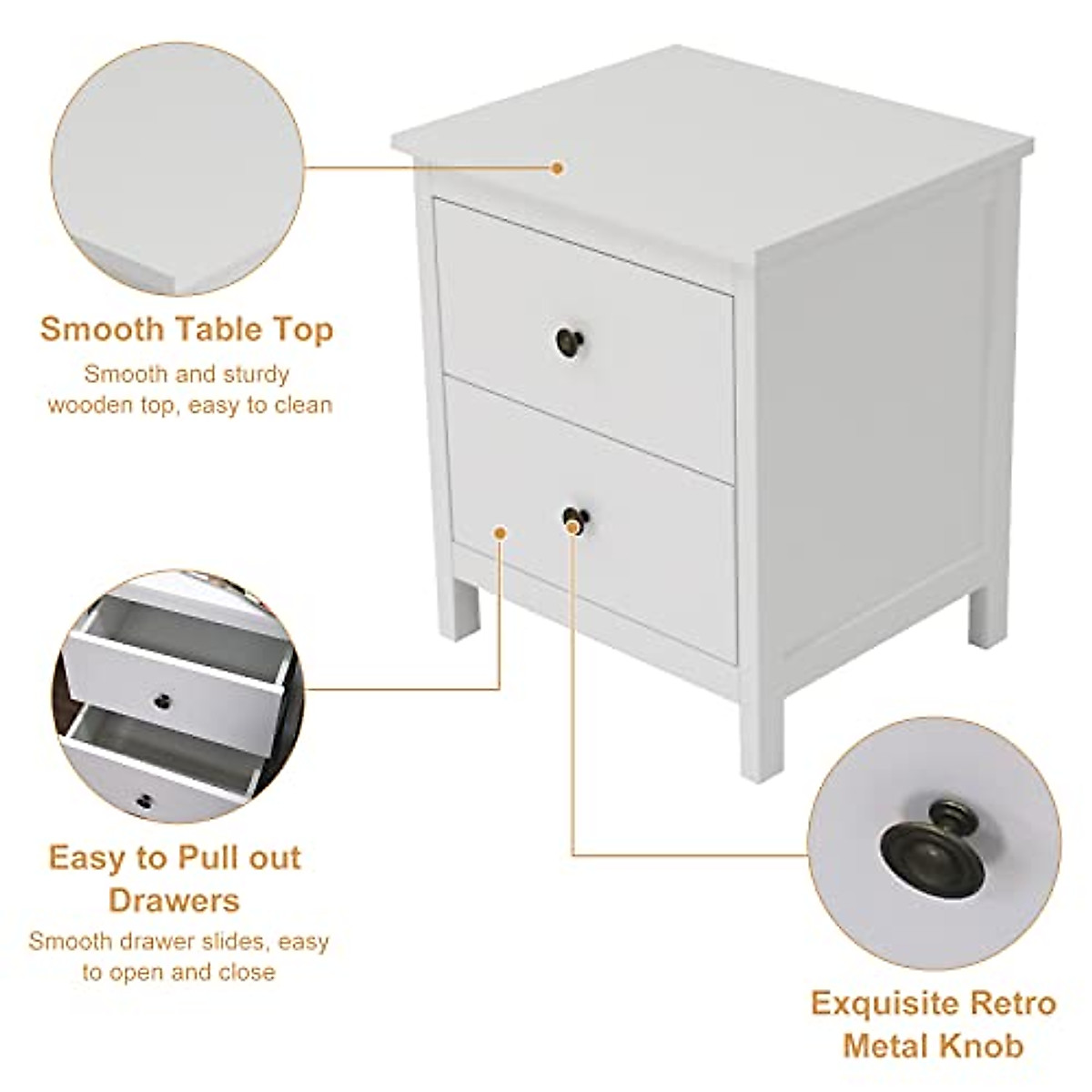 Smooth Table Top

Smooth and sturdy wooden top, easy to clean

Easy to Pull out Drawers

Smooth drawer slides, easy to open and close

Exquisite Retro Metal Knob