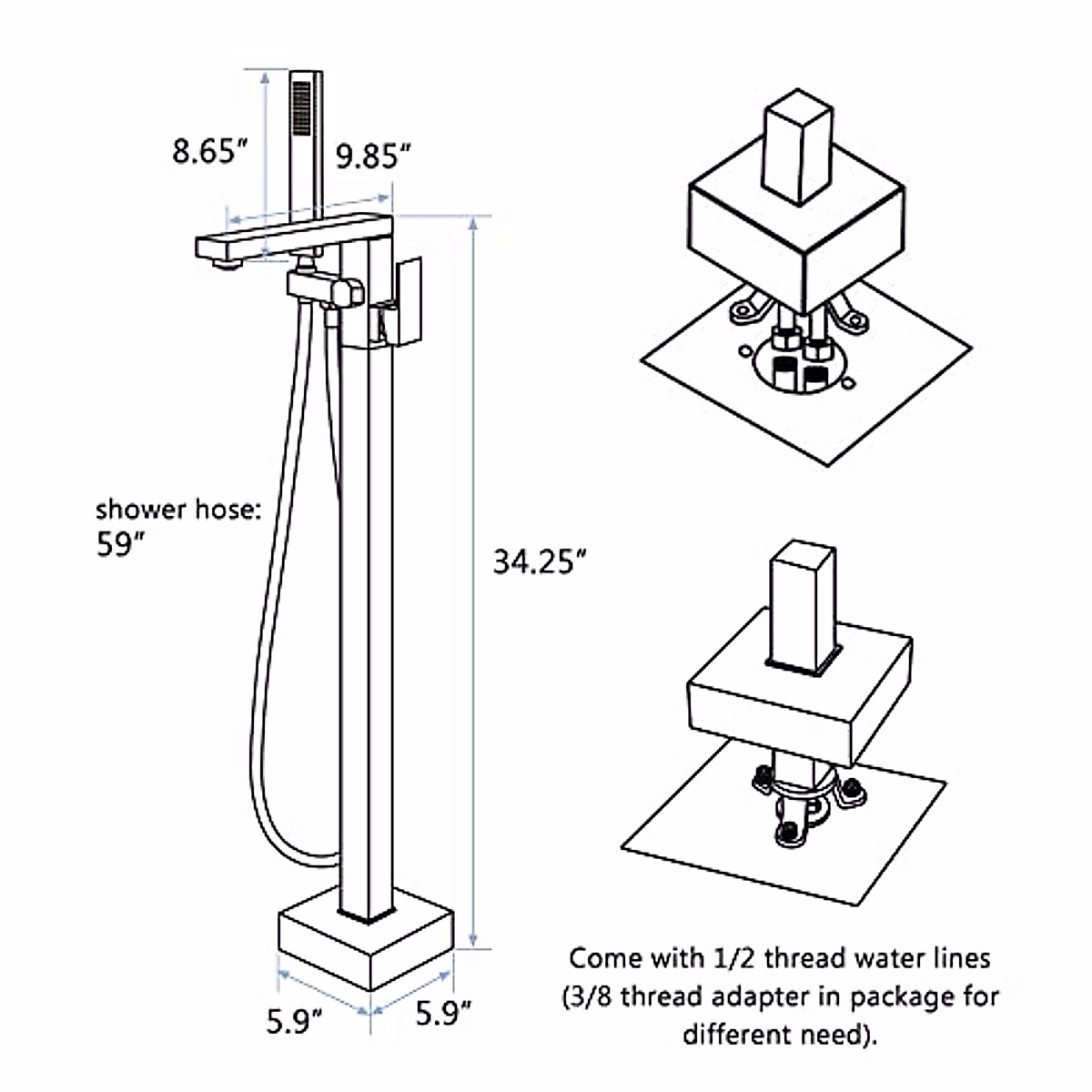 8.65"

9.85"

shower hose: 59"

34.25"

5.9"

5.9"

Come with 1/2 thread water lines (3/8 thread adapter in package for different need).