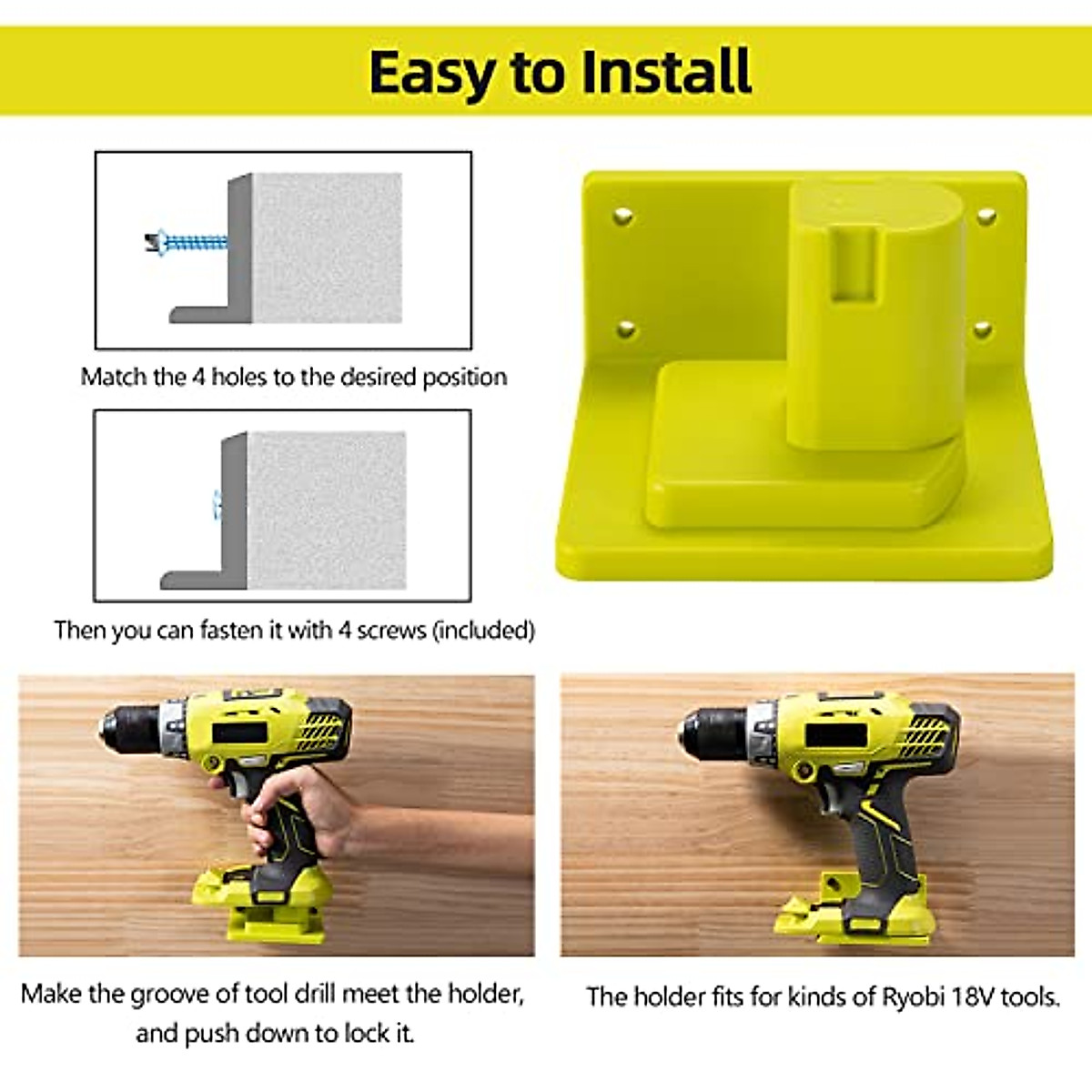 Easy to Install

Match the 4 holes to the desired position

Then you can fasten it with 4 screws (included)

Make the groove of tool drill meet the holder, and push down to lock it.

The holder fits for kinds of Ryobi 18V tools.