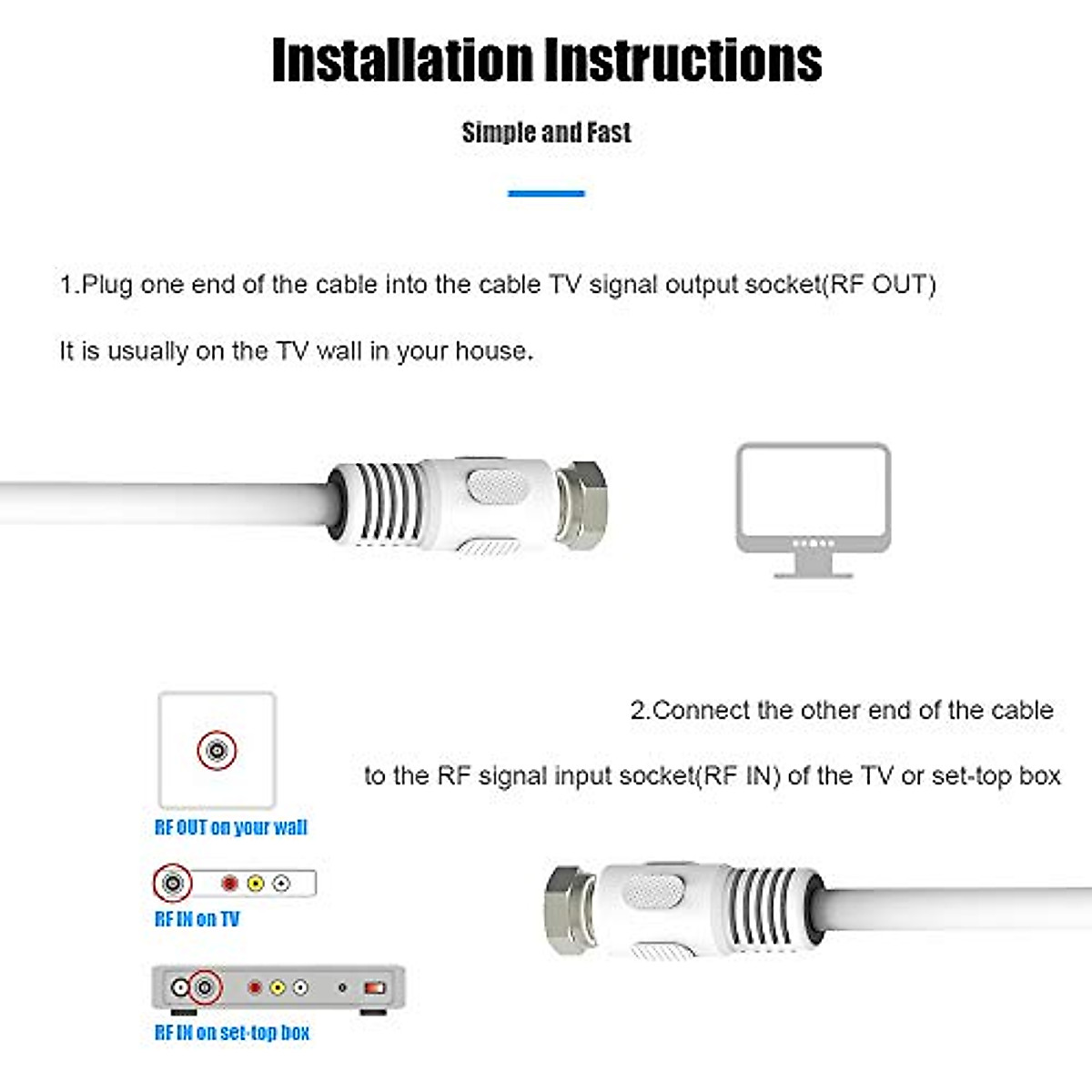 Installation Instructions

Simple and Fast

1.Plug one end of the cable into the cable TV signal output socket(RF OUT)

It is usually on the TV wall in your house.

2.Connect the other end of the cable

to the RF signal input socket(RF IN) of the TV or set-top box

RF OUT on your wall

RF IN on TV

RF IN on set-top box