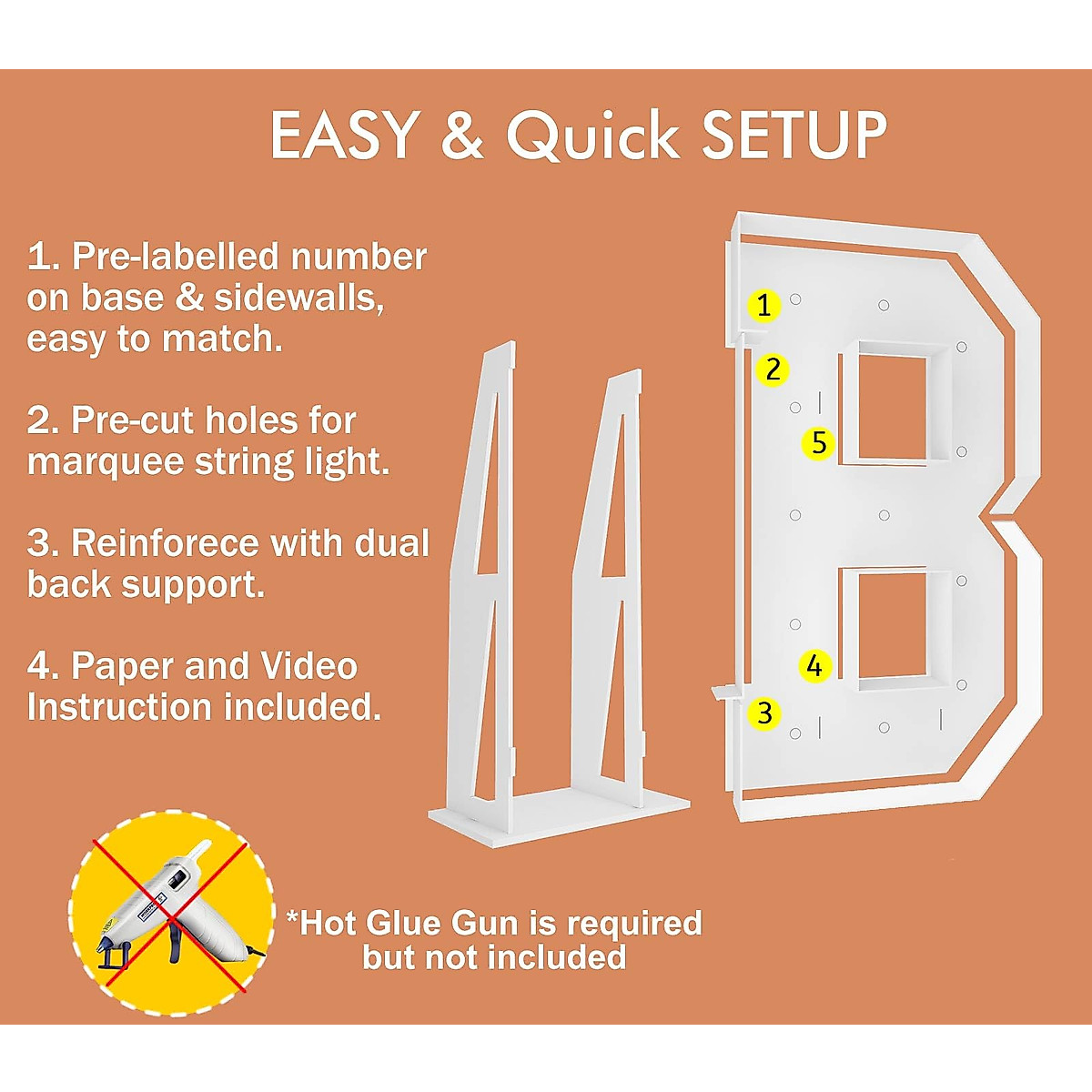 EASY & Quick SETUP

1. Pre-labelled number on base & sidewalls, easy to match.

2. Pre-cut holes for marquee string light.

3. Reinforece with dual back support.

4. Paper and Video Instruction included.

1

2

5

4

3

*Hot Glue Gun is required but not included