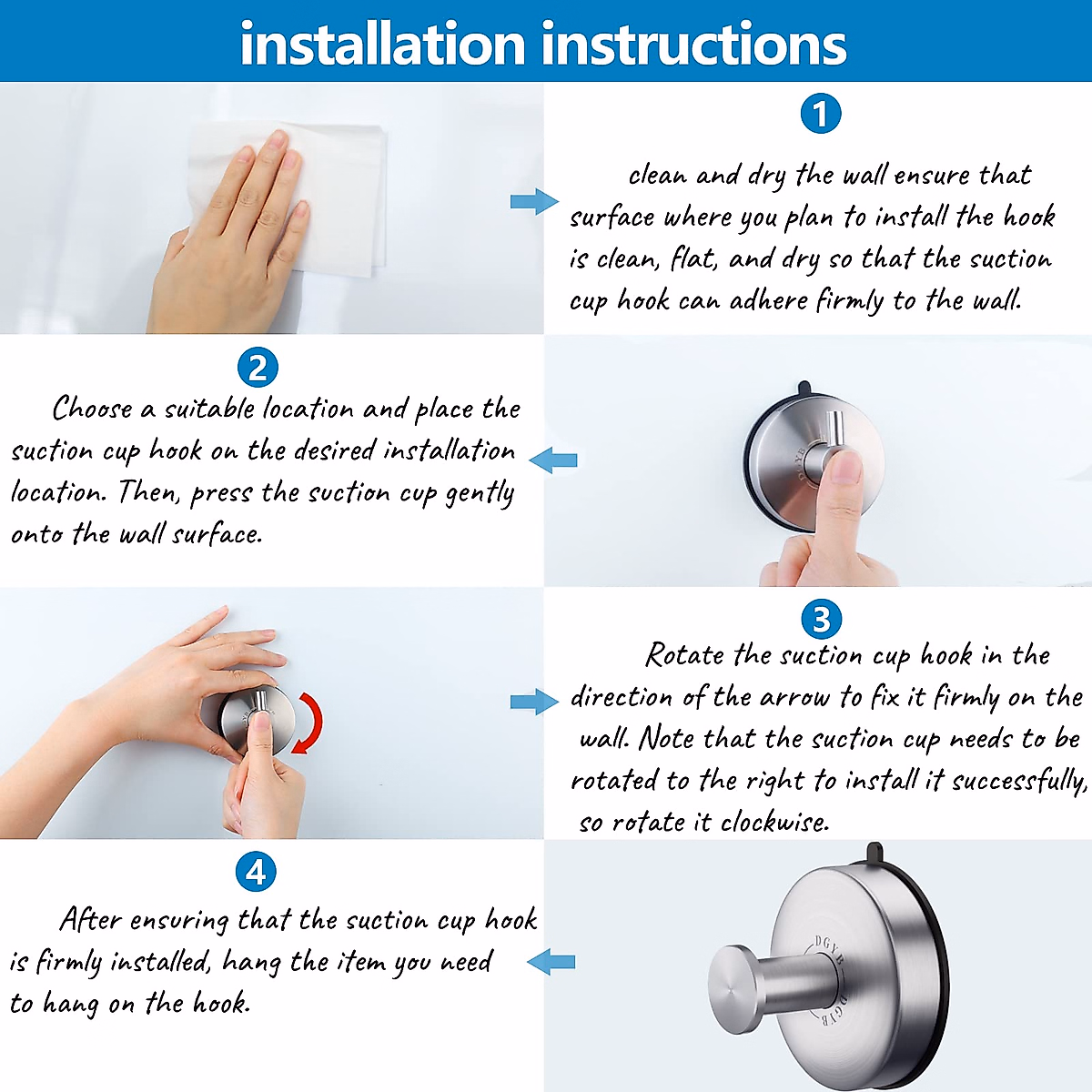 installation instructions

1

clean and dry the wall ensure that surface where you plan to install the hook is clean, flat, and dry so that the suction cup hook can adhere firmly to the wall.

2

Choose a suitable location and place the suction cup hook on the desired installation location. Then, press the suction cup gently onto the wall surface.

DGYB

3

Rotate the suction cup hook in the direction of the arrow to fix it firmly on the wall. Note that the suction cup needs to be rotated to the right to install it successfully, so rotate it clockwise.

4

After ensuring that the suction cup hook is firmly installed, hang the item you need to hang on the hook.

DGYB

DGYB