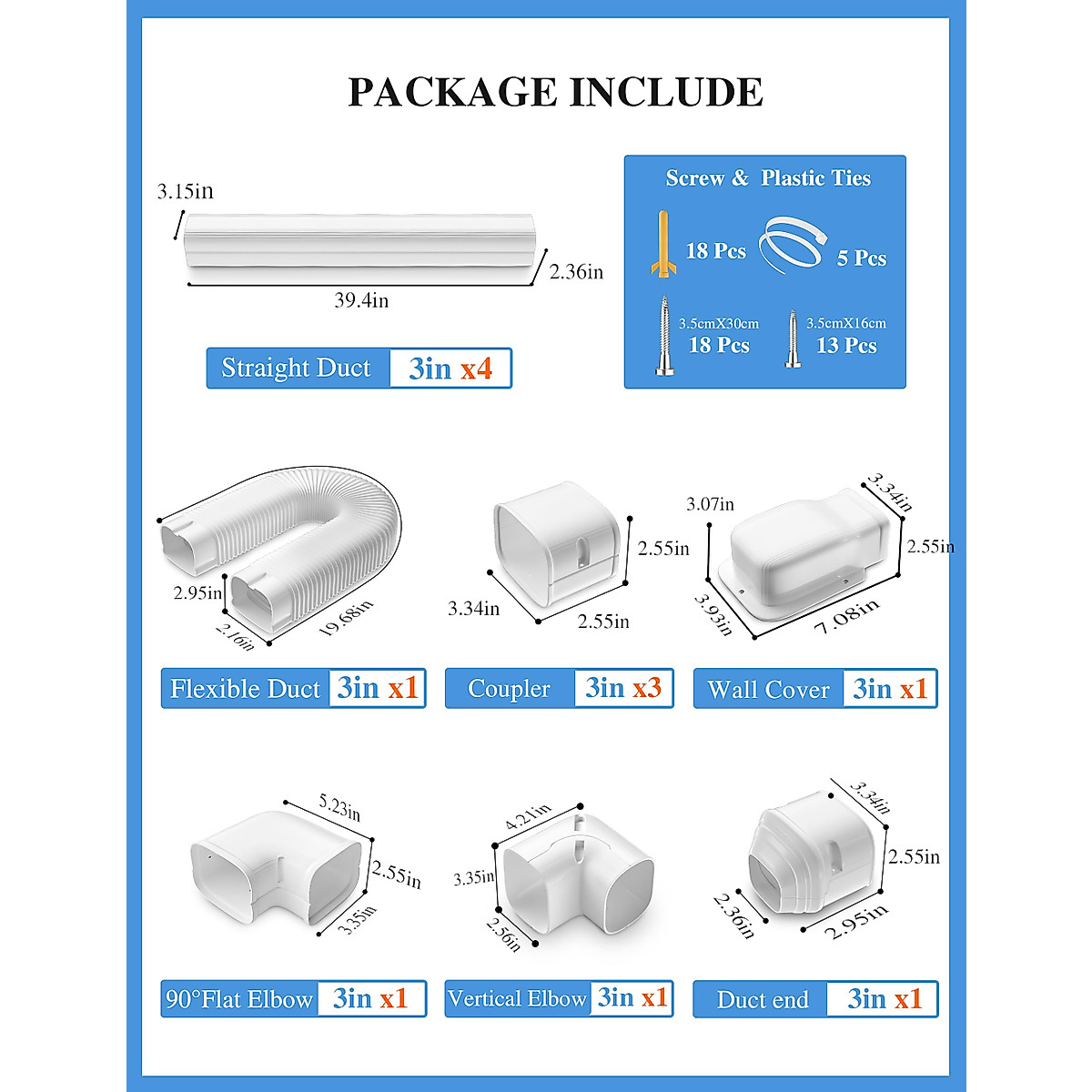 PACKAGE INCLUDE

3.15in
2.36in
39.4in

Straight Duct 3in x4

Screw & Plastic Ties
18 Pcs
5 Pcs
3.5cmX30cm
18 Pcs
3.5cmX16cm
13 Pcs

2.95in
2.16in
19.68in

Flexible Duct 3in x1

2.55in
3.34in
2.55in

Coupler 3in x3

3.07in
3.34in
2.55in
3.93in
7.08in

Wall Cover 3in x1

5.23in
2.55in
3.35in

90°Flat Elbow 3in x1

4.21in
3.35in
2.56in

Vertical Elbow 3in x1

3.34in
2.55in
2.36in
2.95in

Duct end 3in x1