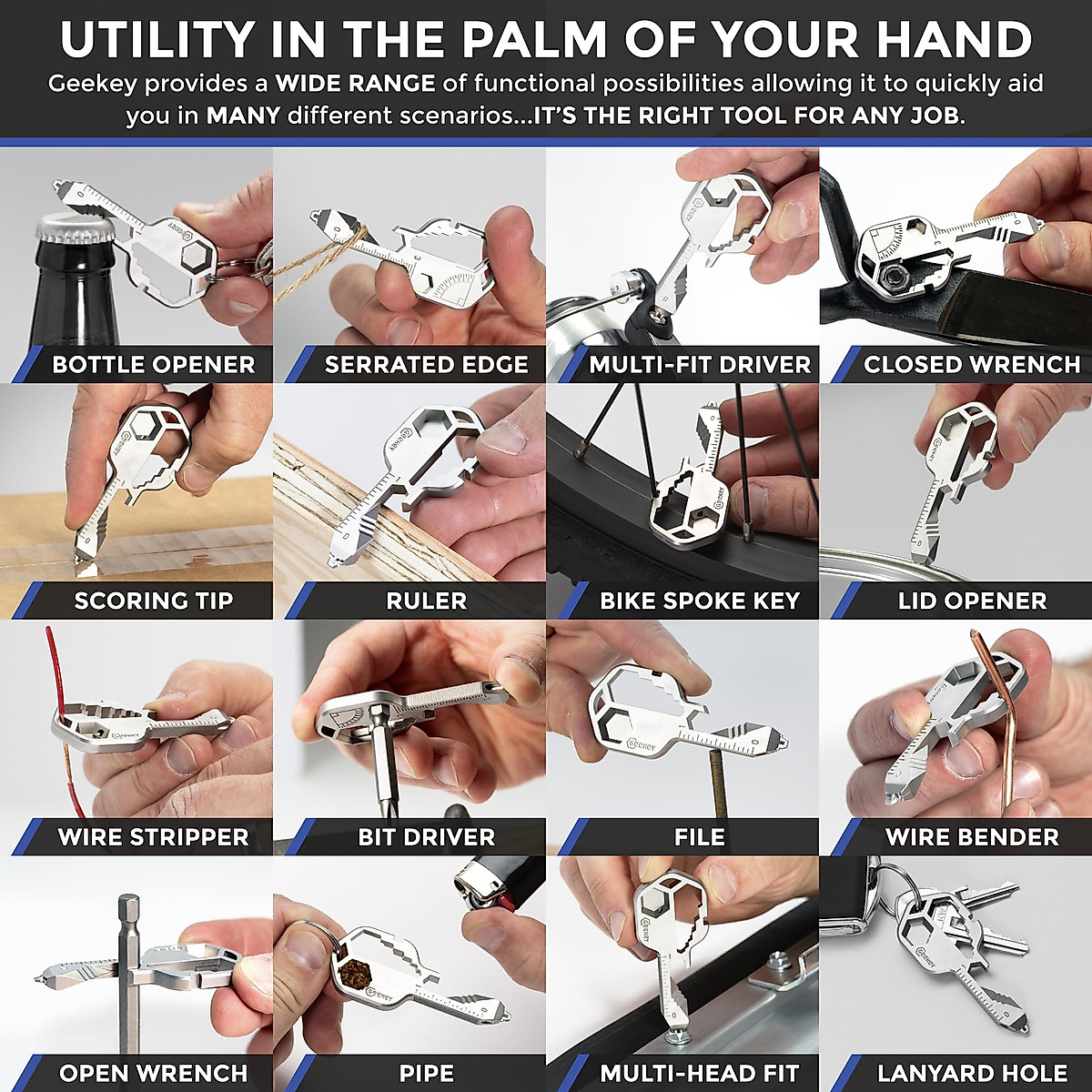 UTILITY IN THE PALM OF YOUR HAND

Geekey provides a WIDE RANGE of functional possibilities allowing it to quickly aid you in MANY different scenarios...IT'S THE RIGHT TOOL FOR ANY JOB.

BOTTLE OPENER

SERRATED EDGE

MULTI-FIT DRIVER

CLOSED WRENCH

SCORING TIP

RULER

BIKE SPOKE KEY

LID OPENER

WIRE STRIPPER

BIT DRIVER

FILE

WIRE BENDER

OPEN WRENCH

PIPE

MULTI-HEAD FIT

LANYARD HOLE