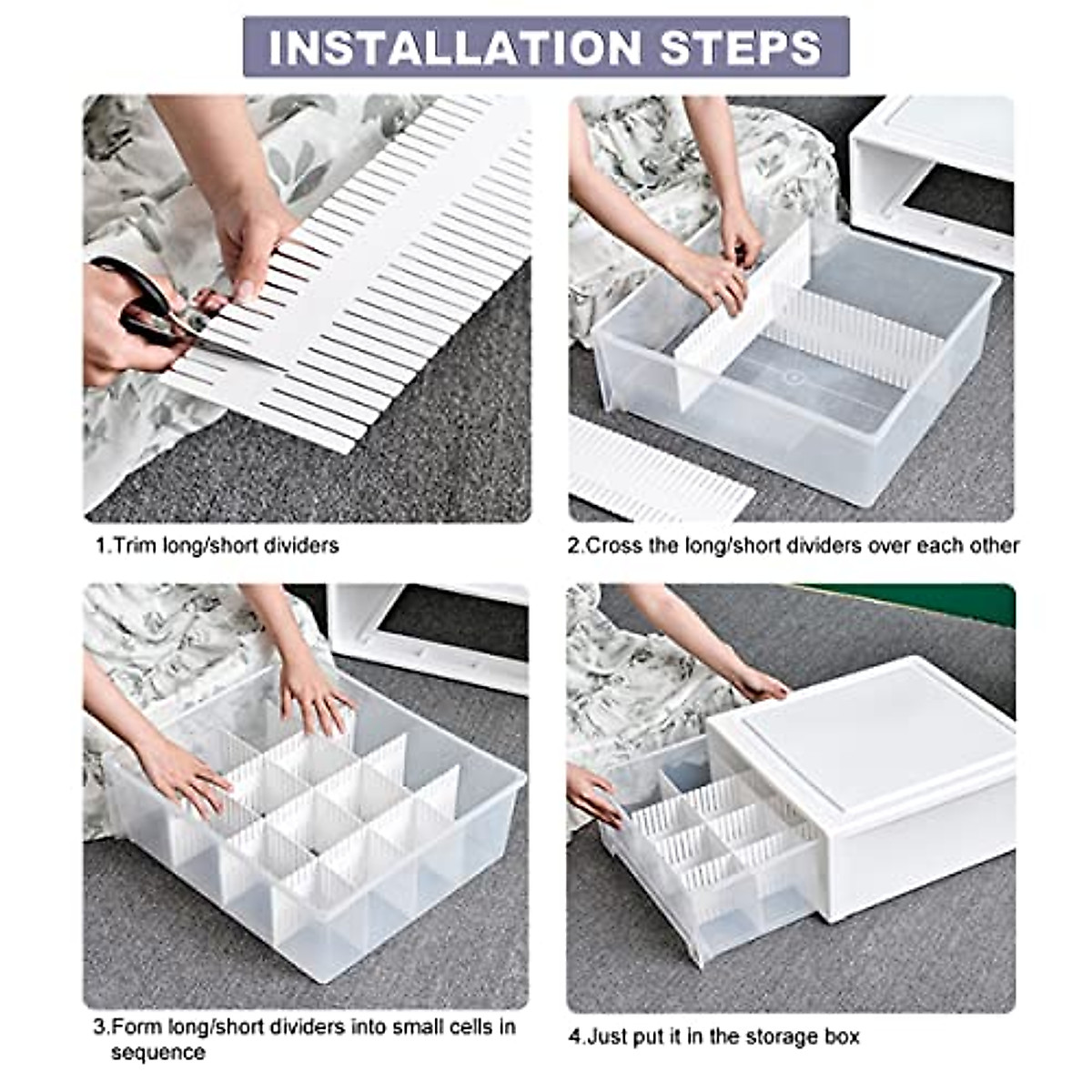 INSTALLATION STEPS

1.Trim long/short dividers

2.Cross the long/short dividers over each other

3.Form long/short dividers into small cells in sequence

4.Just put it in the storage box