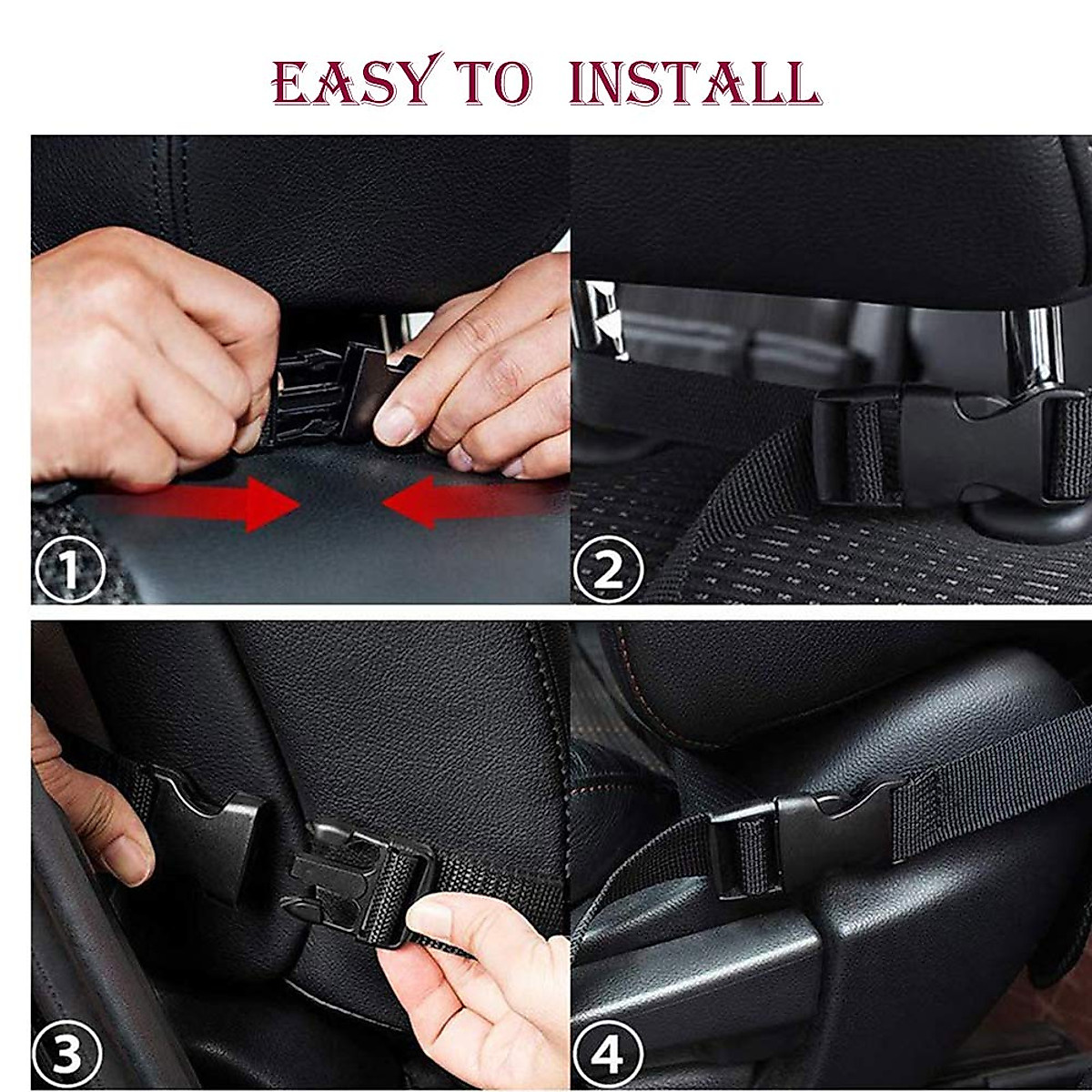 EASY TO INSTALL

1

2

3

4