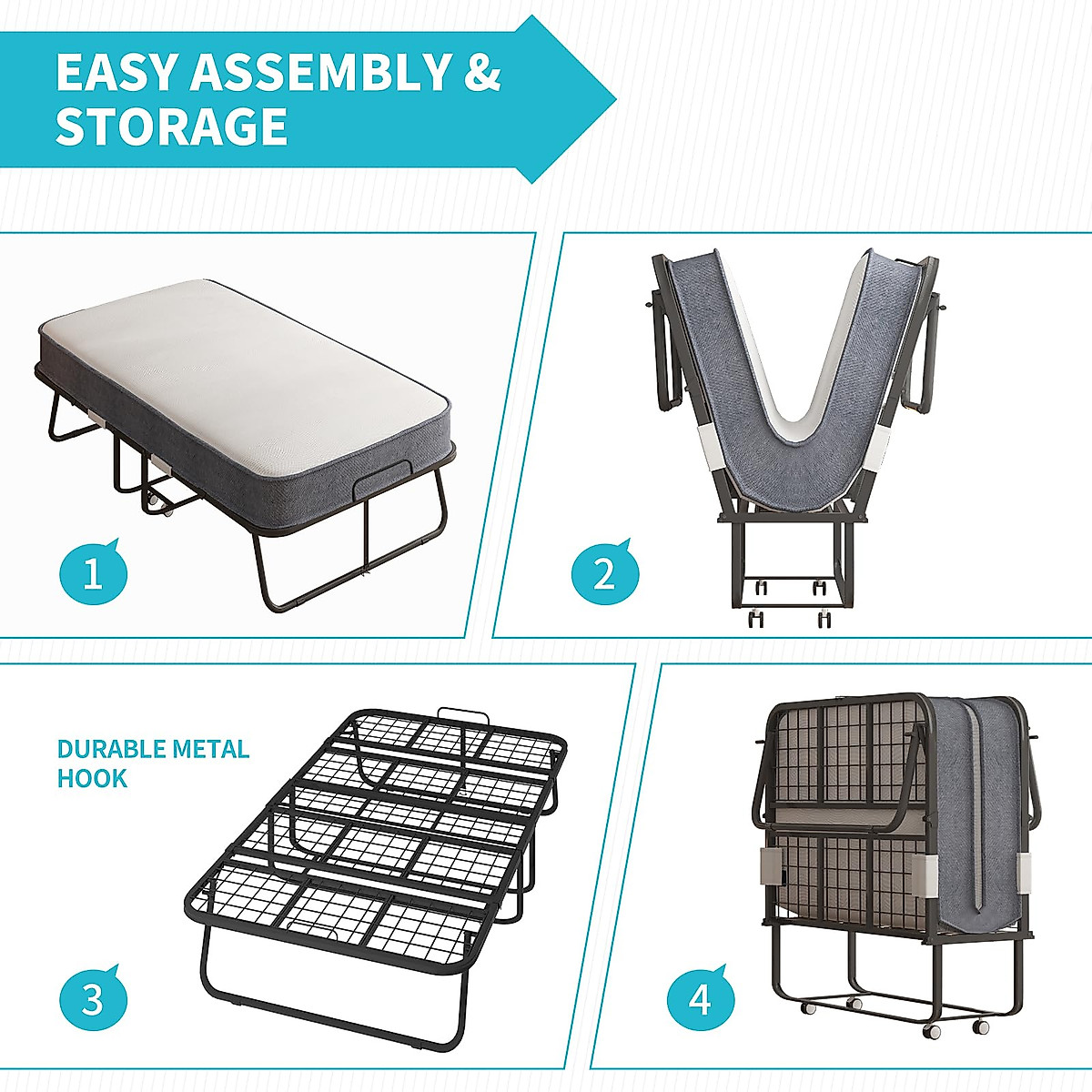 EASY ASSEMBLY & STORAGE

1

2

DURABLE METAL HOOK

3

4