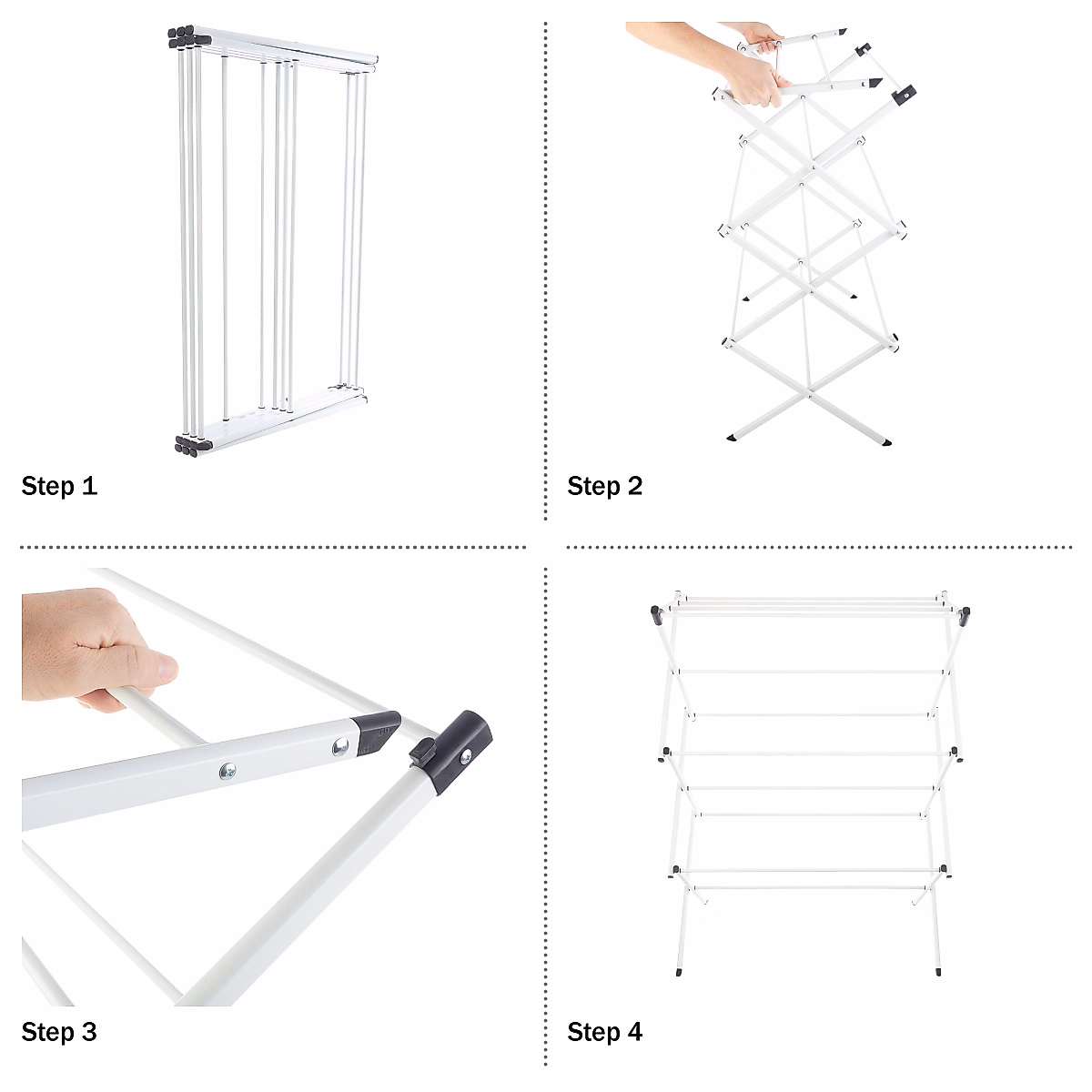 Step 1

Step 2

Step 3

Step 4