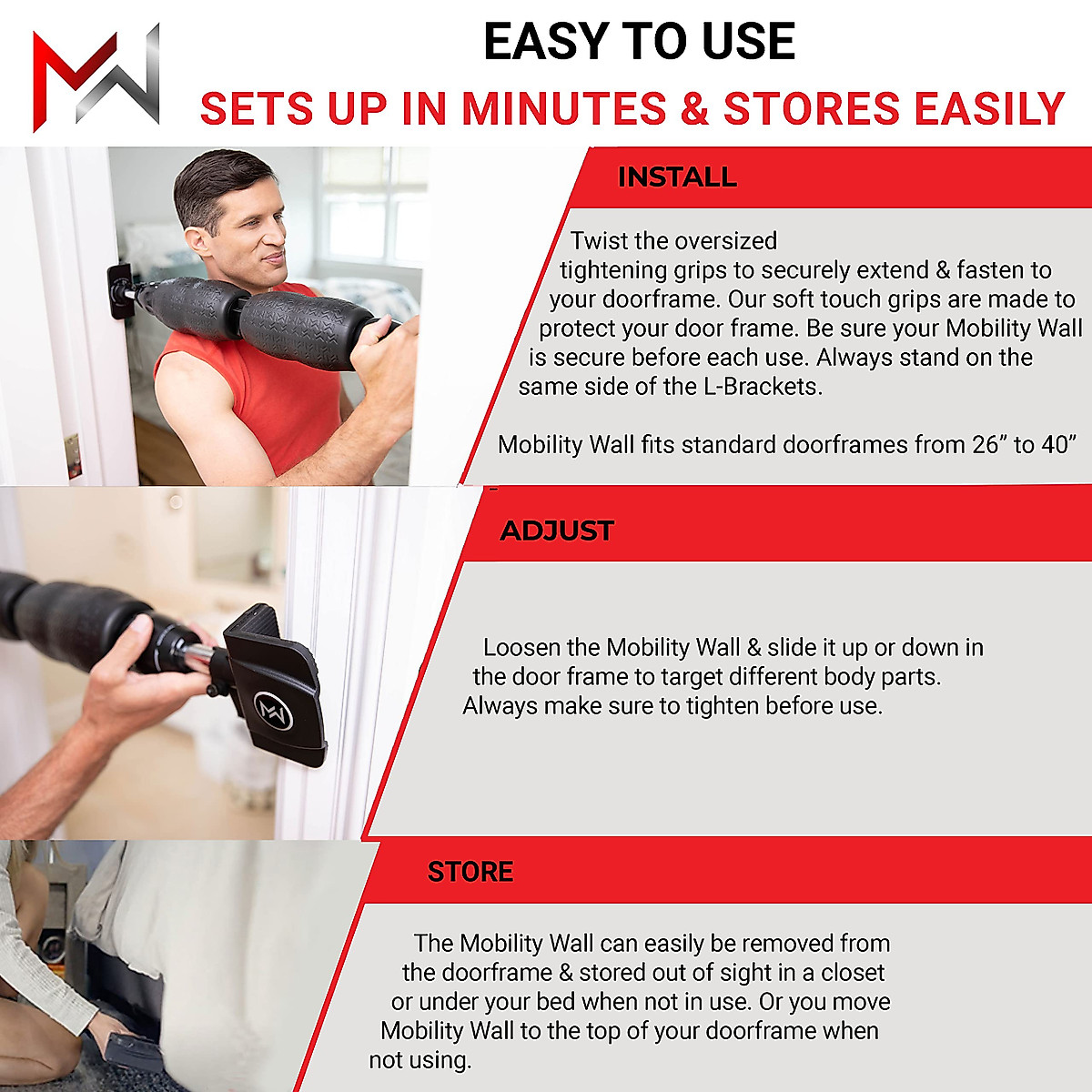 MW

EASY TO USE

SETS UP IN MINUTES & STORES EASILY

INSTALL

Twist the oversized tightening grips to securely extend & fasten to your doorframe. Our soft touch grips are made to protect your door frame. Be sure your Mobility Wall is secure before each use. Always stand on the same side of the L-Brackets.

Mobility Wall fits standard doorframes from 26” to 40”

ADJUST

Loosen the Mobility Wall & slide it up or down in the door frame to target different body parts. Always make sure to tighten before use.

STORE

The Mobility Wall can easily be removed from the doorframe & stored out of sight in a closet or under your bed when not in use. Or you move Mobility Wall to the top of your doorframe when not using.