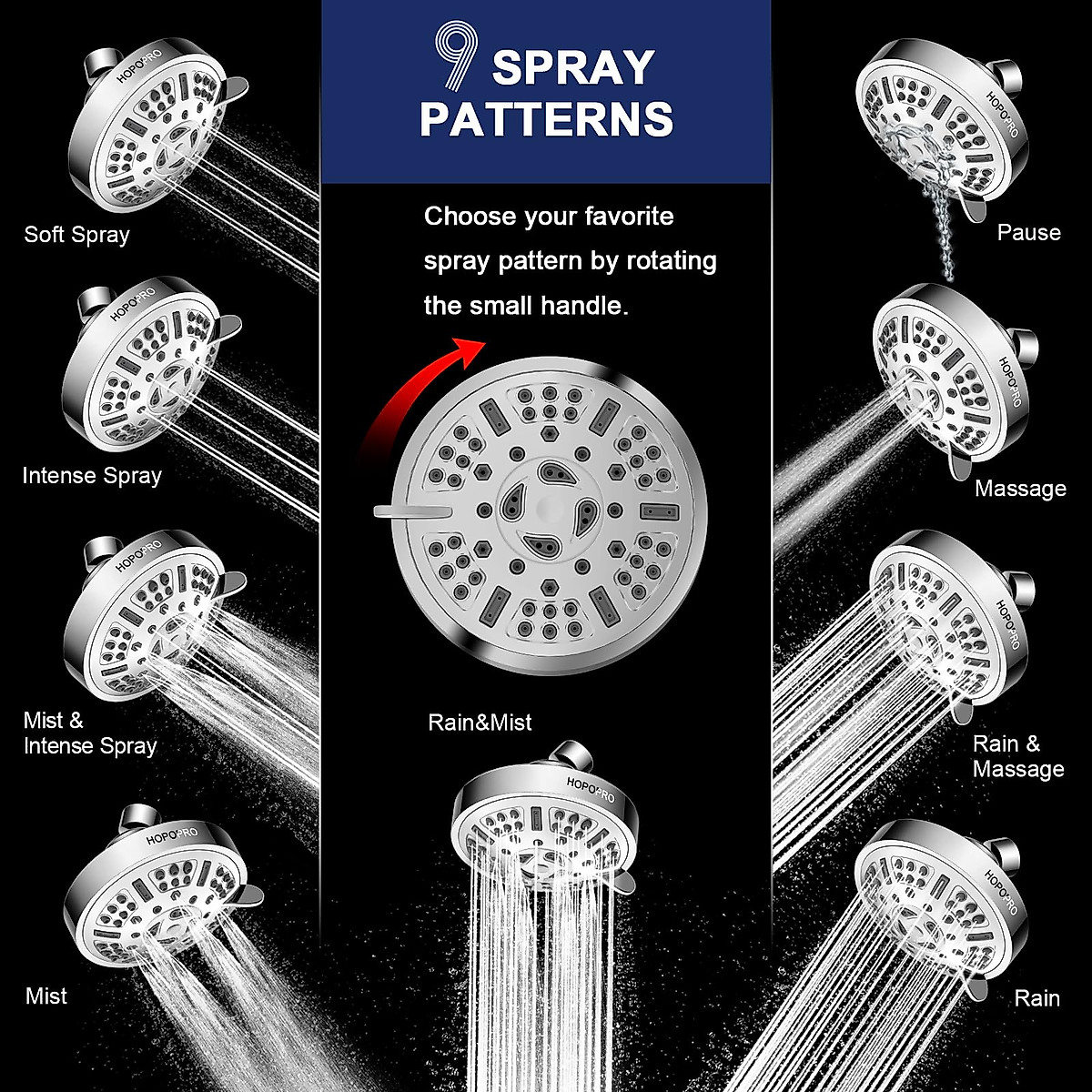 9 SPRAY PATTERNS

Choose your favorite spray pattern by rotating the small handle.

HOPOPRO

Soft Spray

HOPOPRO

Intense Spray

HOPOPRO

Mist & Intense Spray

HOPOPRO

Mist

Rain&Mist

HOPOPRO

HOPOPRO

Pause

HOPOPRO

Massage

HOPOPRO

Rain & Massage

HOPOPRO

Rain