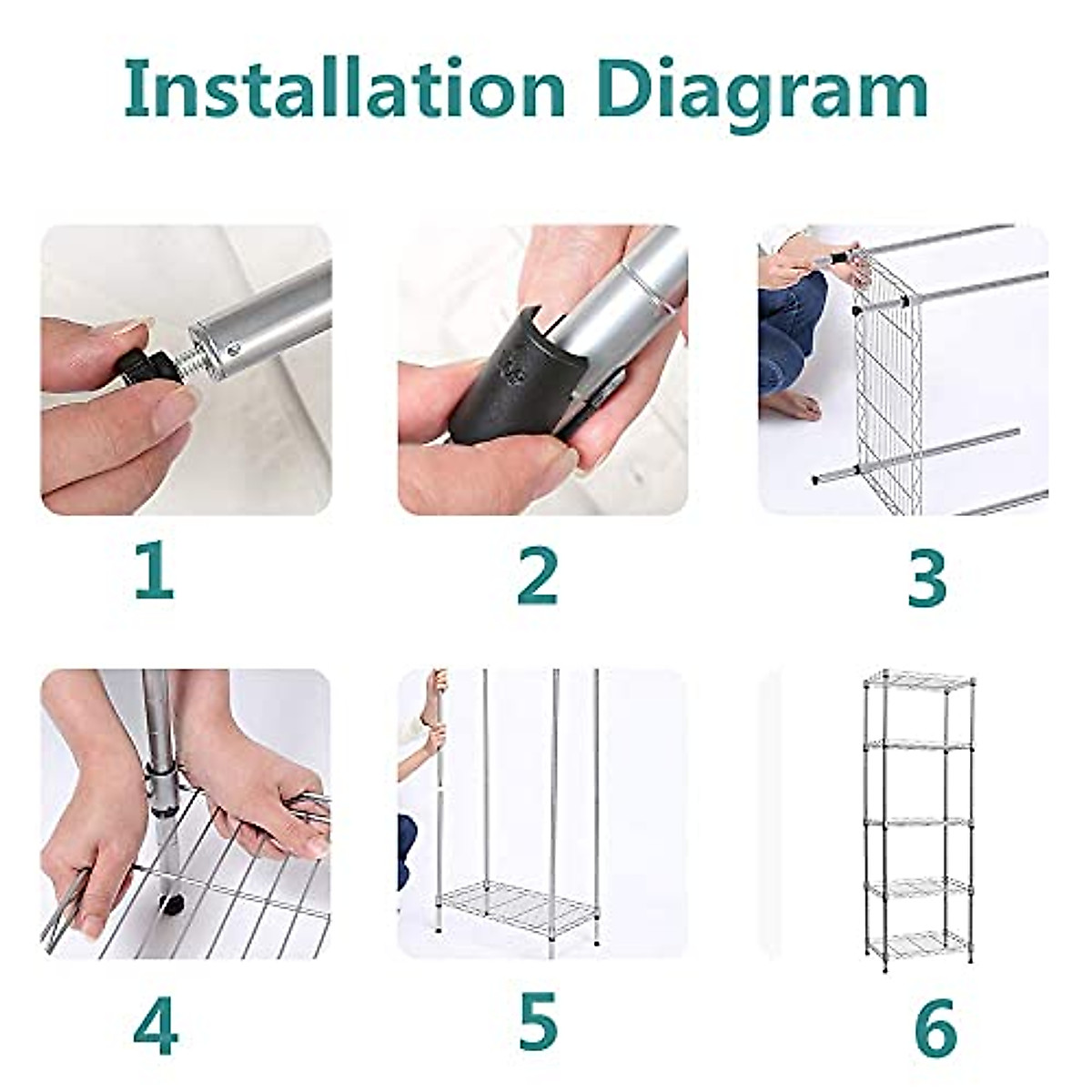 Installation Diagram

1

2

3

4

5

6