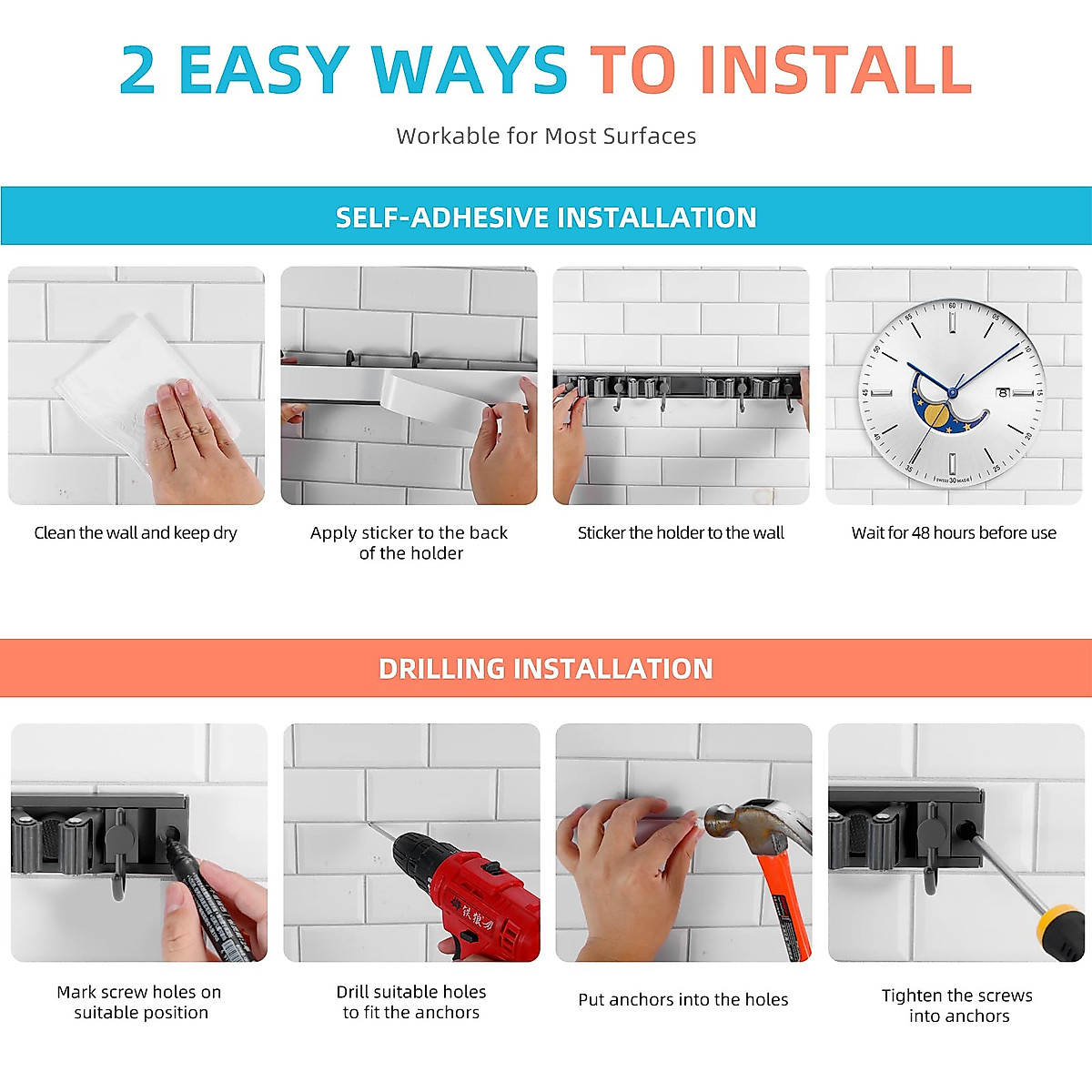 2 EASY WAYS TO INSTALL

Workable for Most Surfaces

SELF-ADHESIVE INSTALLATION

Clean the wall and keep dry

Apply sticker to the back of the holder

Sticker the holder to the wall

Wait for 48 hours before use

DRILLING INSTALLATION

Mark screw holes on suitable position

Drill suitable holes to fit the anchors

Put anchors into the holes

Tighten the screws into anchors