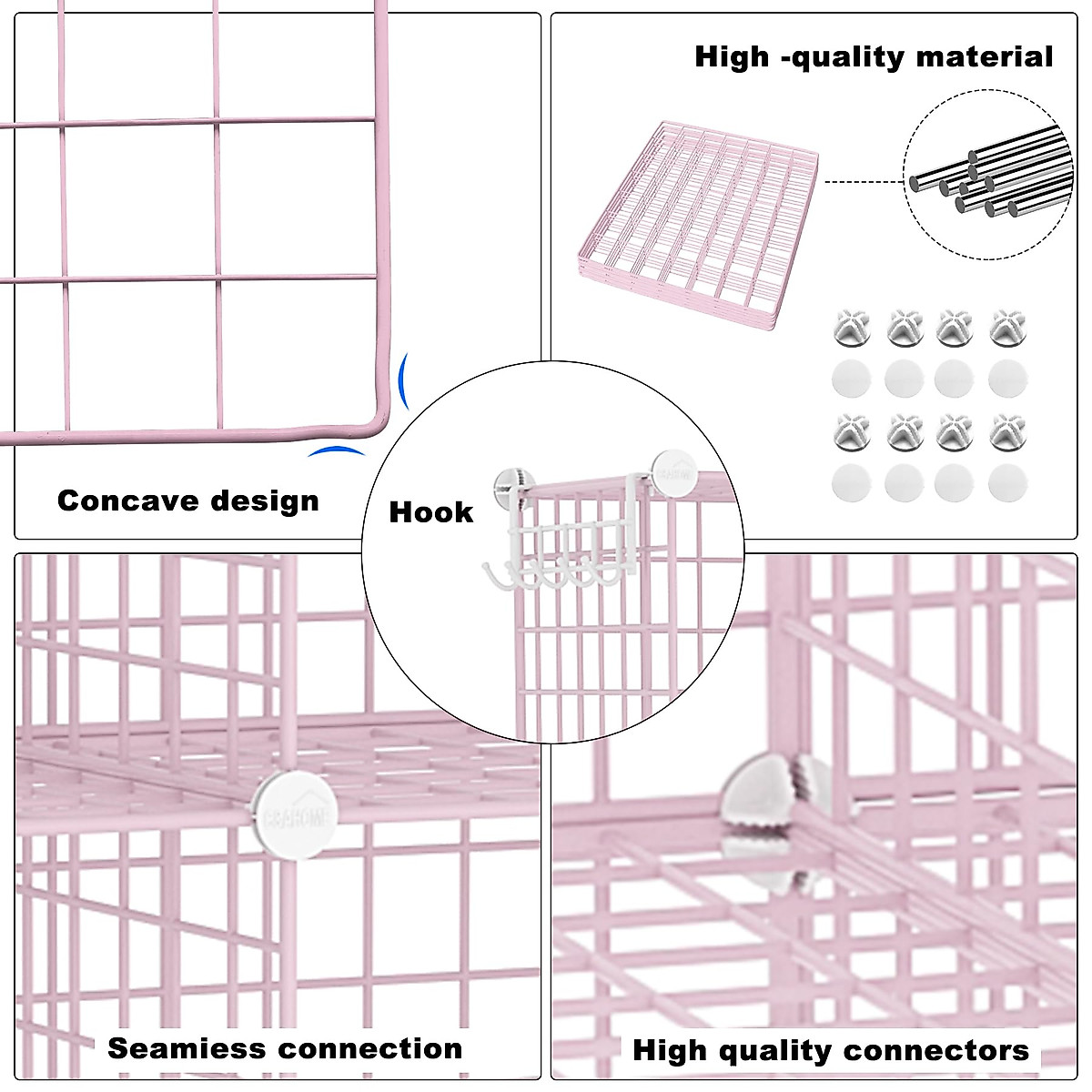 High -quality material

Concave design

Hook

Seamiess connection

High quality connectors