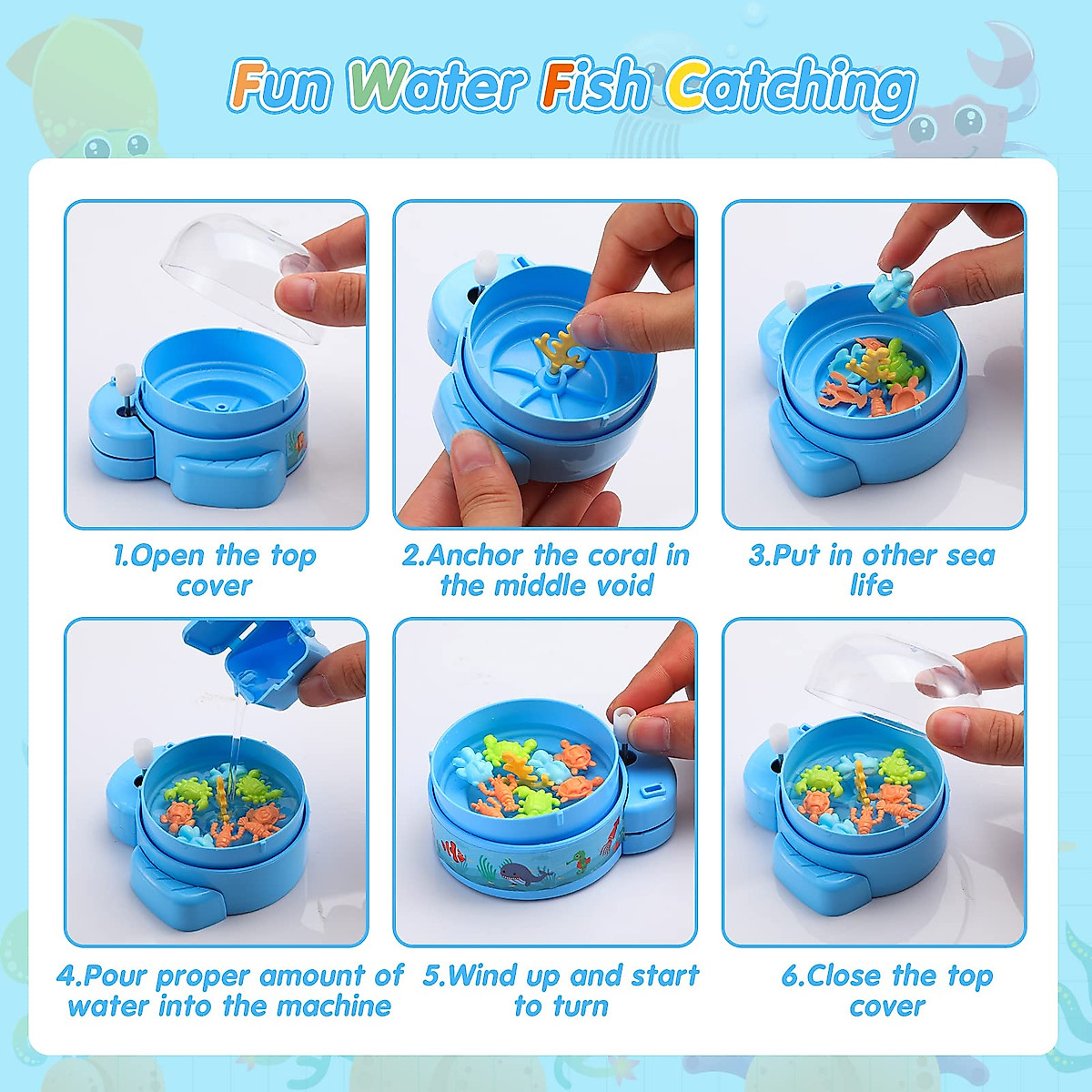 Fun Water Fish Catching

1.Open the top cover

2.Anchor the coral in the middle void

3.Put in other sea life

4.Pour proper amount of water into the machine

5.Wind up and start to turn

6.Close the top cover