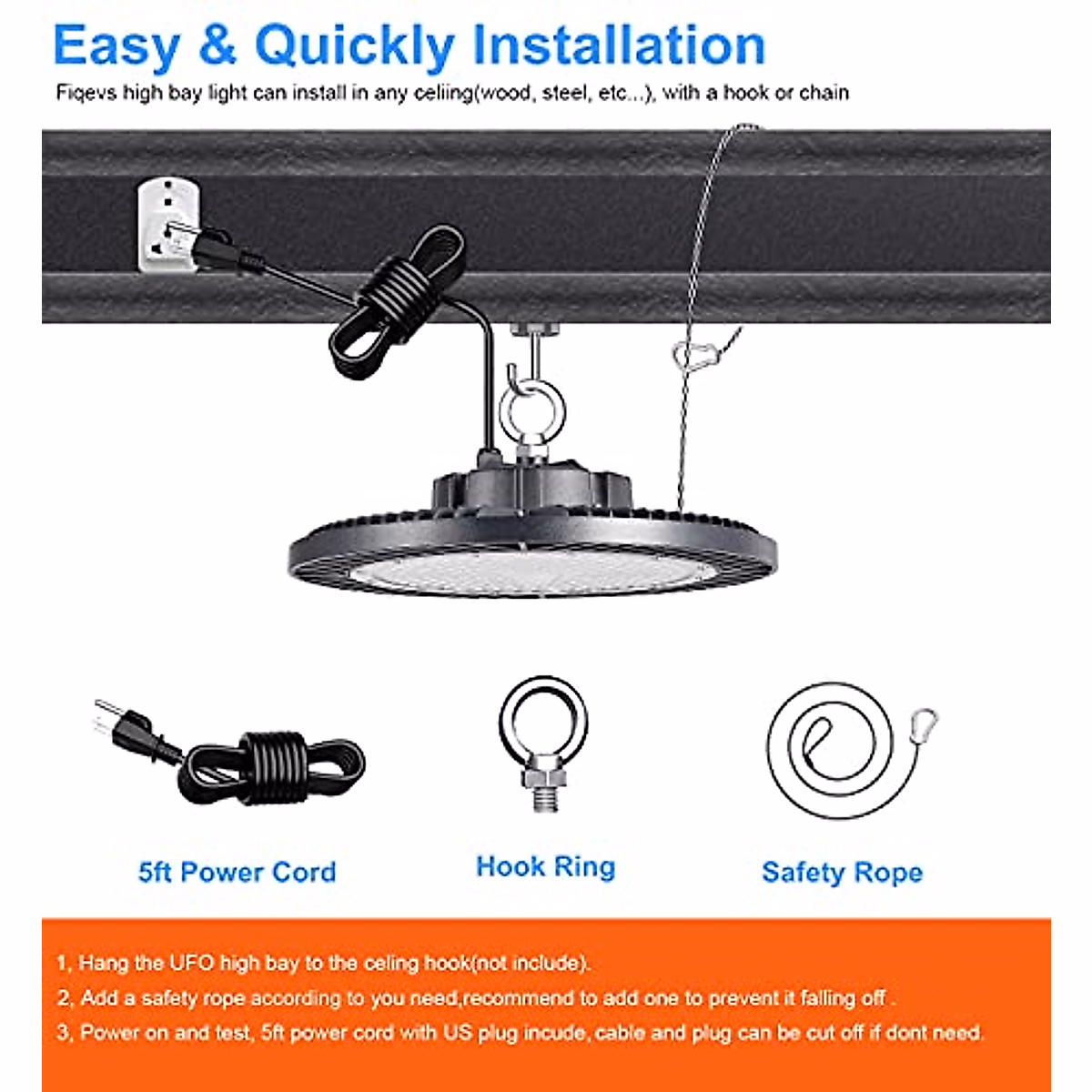 Easy & Quickly Installation

Fiqevs high bay light can install in any celiing(wood, steel, etc...), with a hook or chain

5ft Power Cord

Hook Ring

Safety Rope

1, Hang the UFO high bay to the celing hook(not include).

2, Add a safety rope according to you need,recommend to add one to prevent it falling off .

3, Power on and test, 5ft power cord with US plug incude, cable and plug can be cut off if dont need.