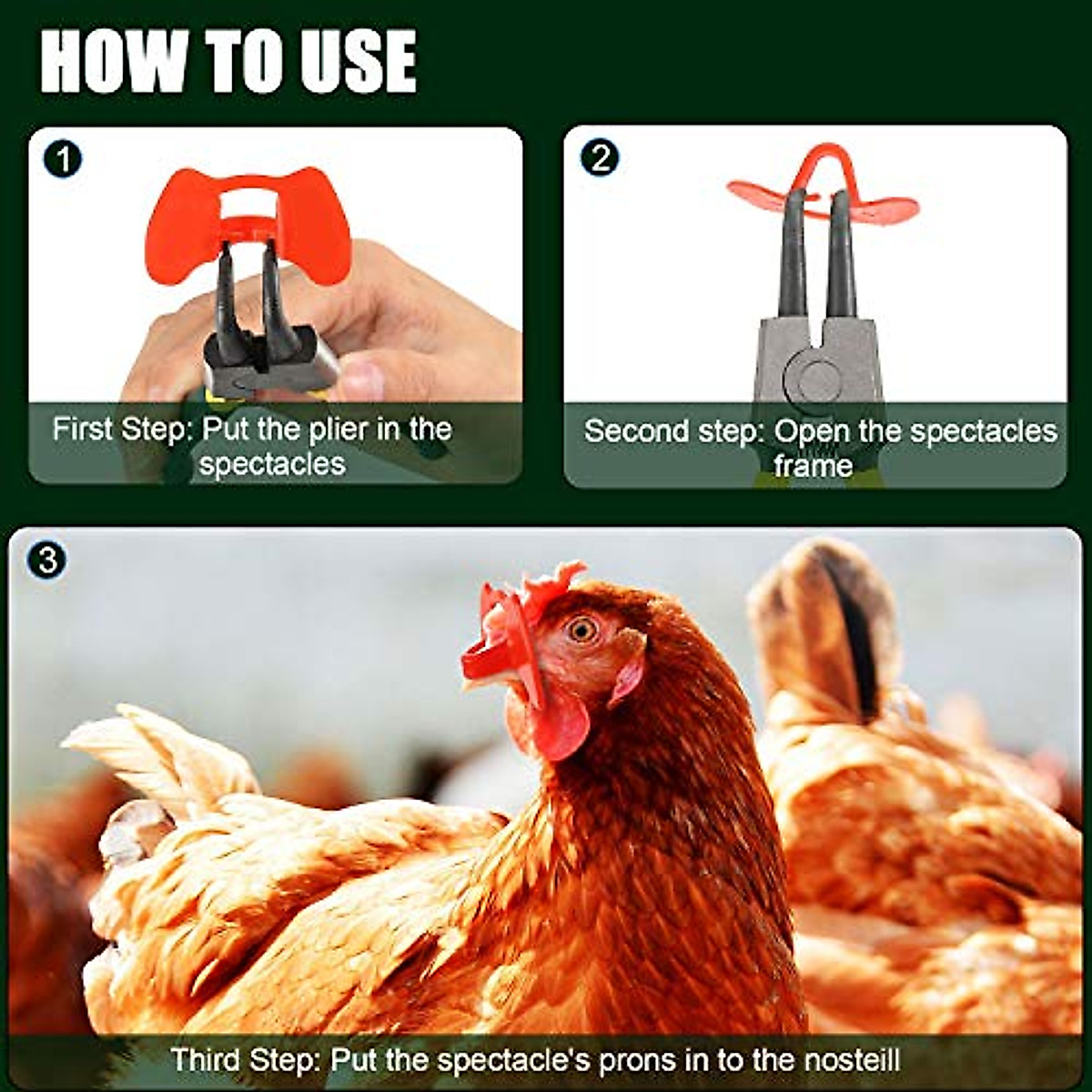 HOW TO USE

1

First Step: Put the plier in the spectacles

2

Second step: Open the spectacles frame

3

Third Step: Put the spectacle's prons in to the nosteill