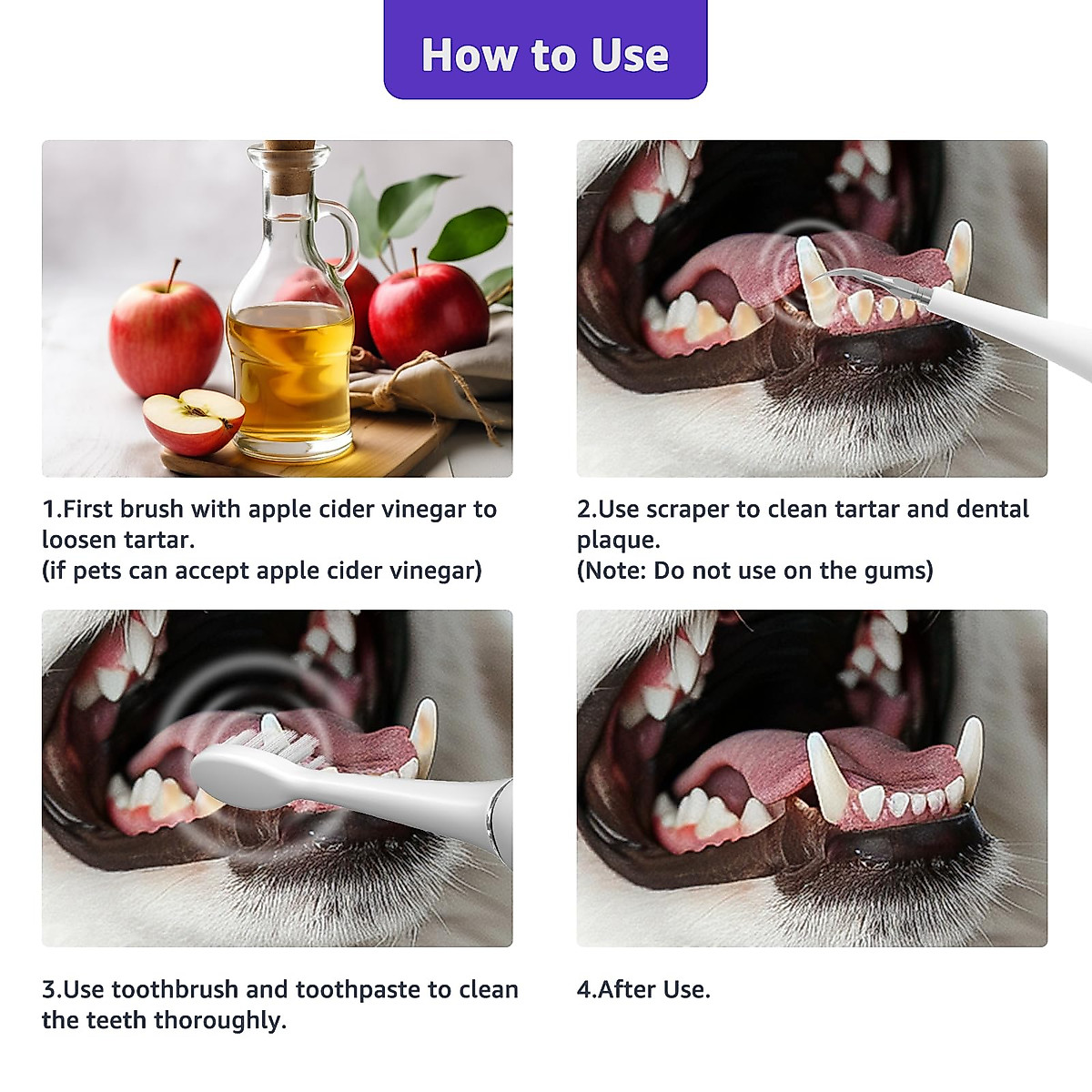 How to Use

1.First brush with apple cider vinegar to loosen tartar.
(if pets can accept apple cider vinegar)

2.Use scraper to clean tartar and dental plaque.
(Note: Do not use on the gums)

3.Use toothbrush and toothpaste to clean the teeth thoroughly.

4.After Use.