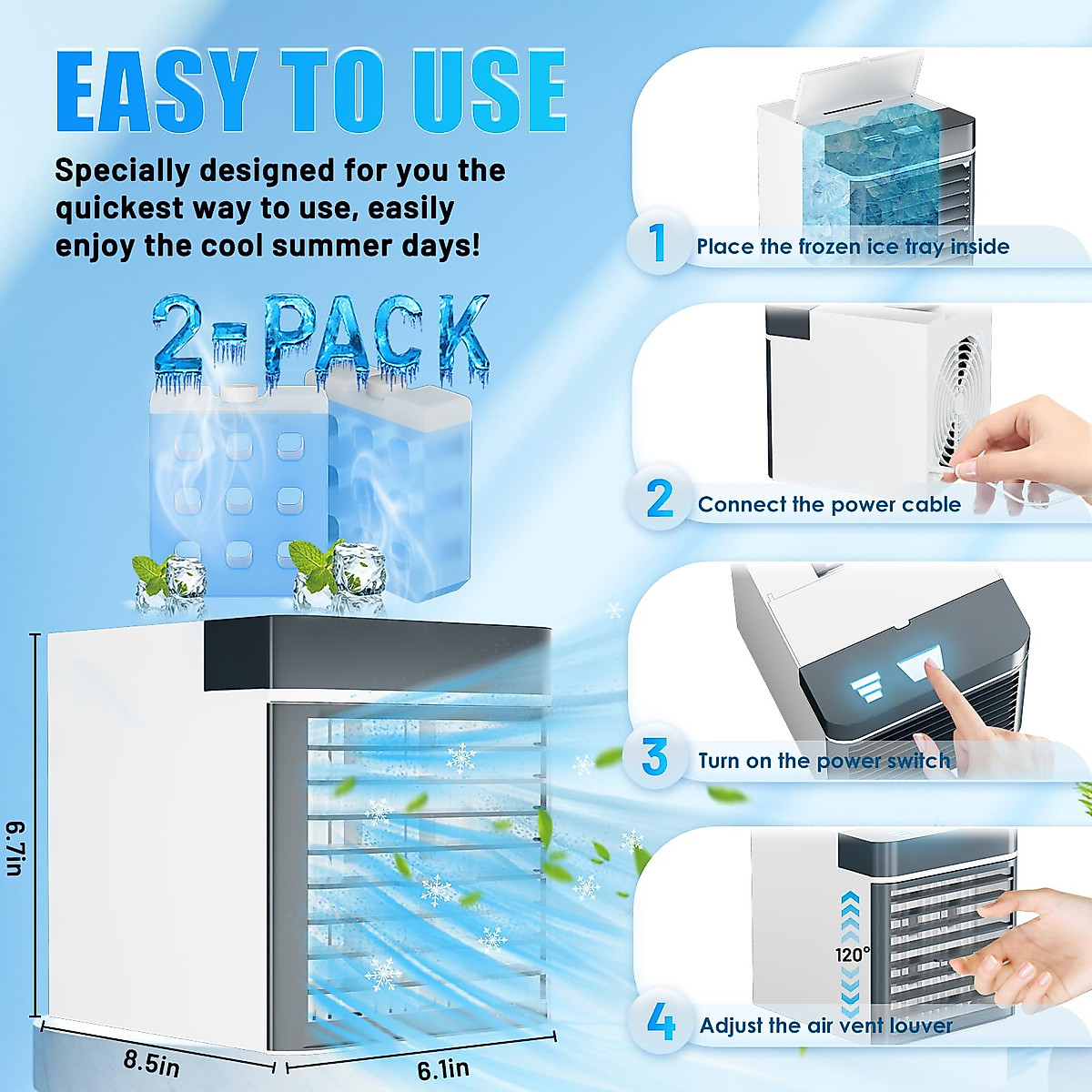 EASY TO USE

Specially designed for you the quickest way to use, easily enjoy the cool summer days!

2-PACK

6.7in

8.5in

6.1in

1 Place the frozen ice tray inside

2 Connect the power cable

3 Turn on the power switch

120°

4 Adjust the air vent louver