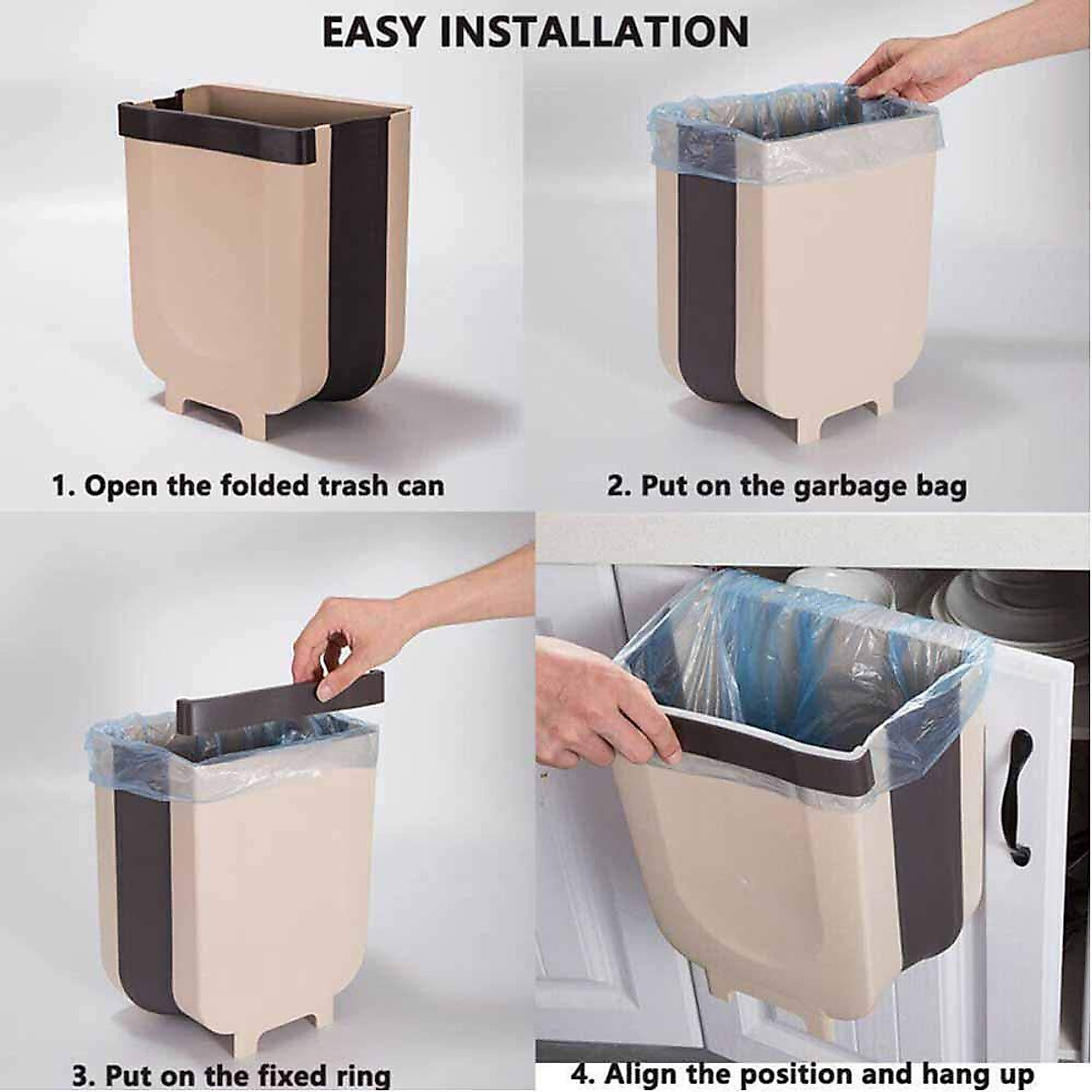 EASY INSTALLATION

1. Open the folded trash can

2. Put on the garbage bag

3. Put on the fixed ring

4. Align the position and hang up