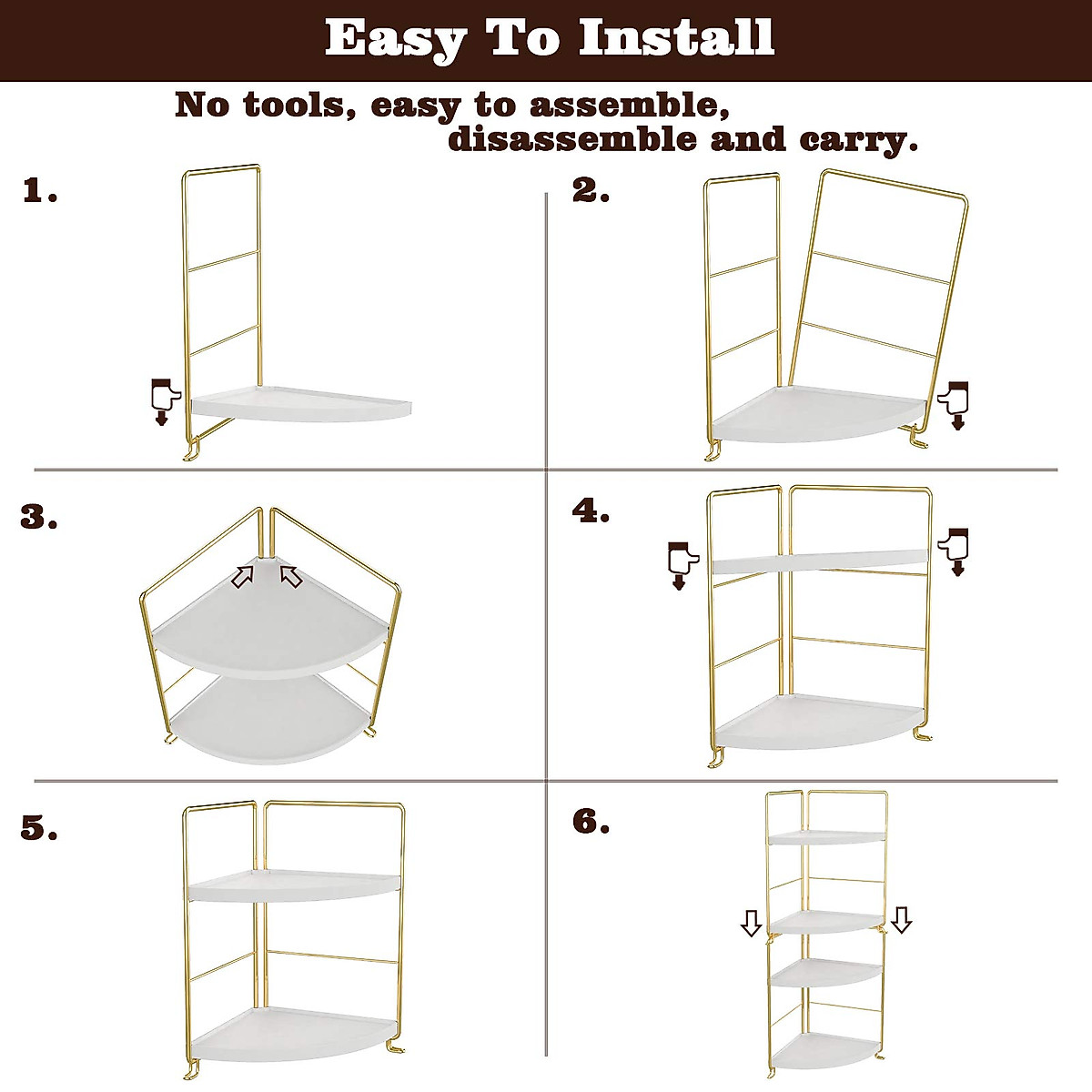 Easy To Install

No tools, easy to assemble, disassemble and carry.

1.

2.

3.

4.

5.

6.