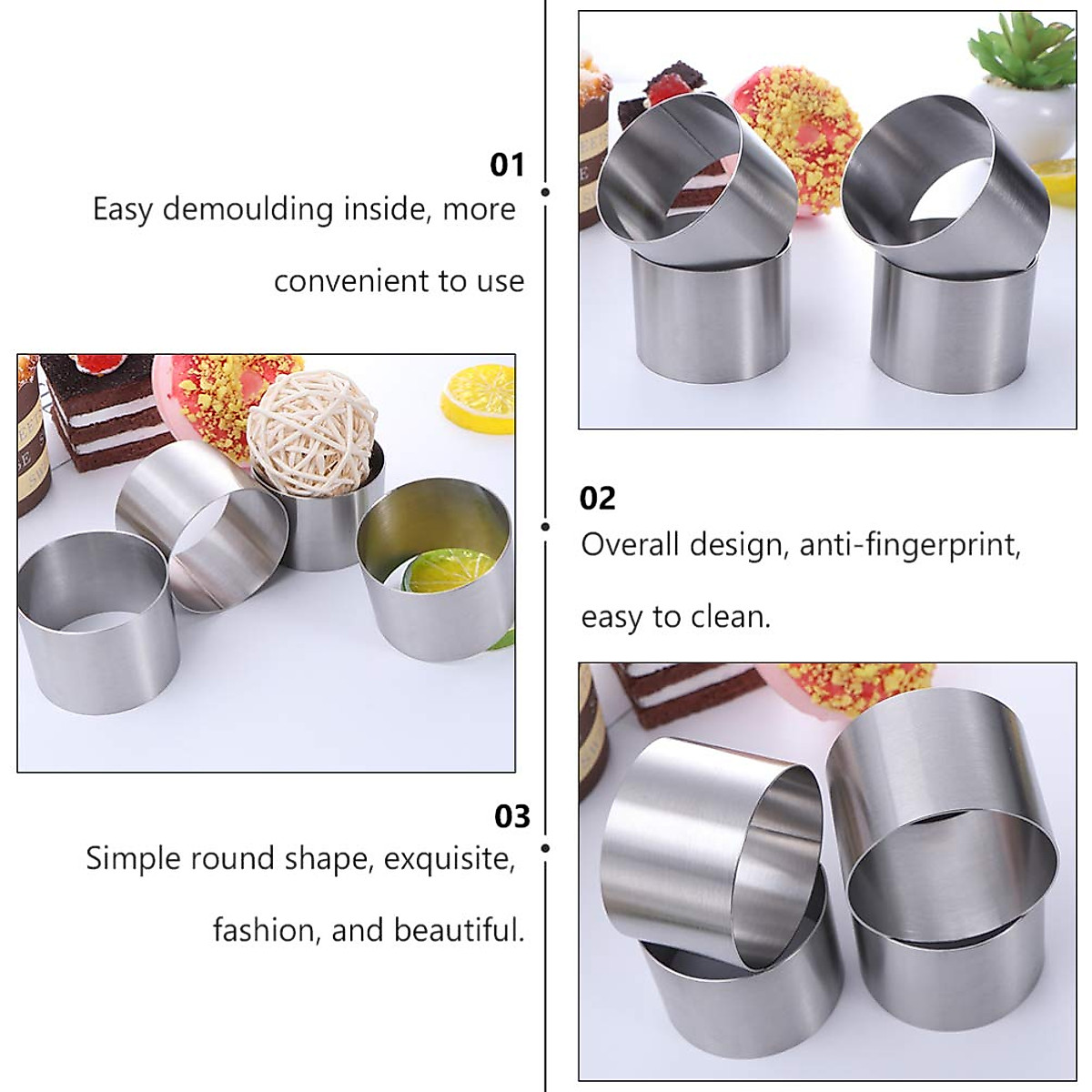 01
Easy demoulding inside, more convenient to use

02
Overall design, anti-fingerprint, easy to clean.

03
Simple round shape, exquisite, fashion, and beautiful.