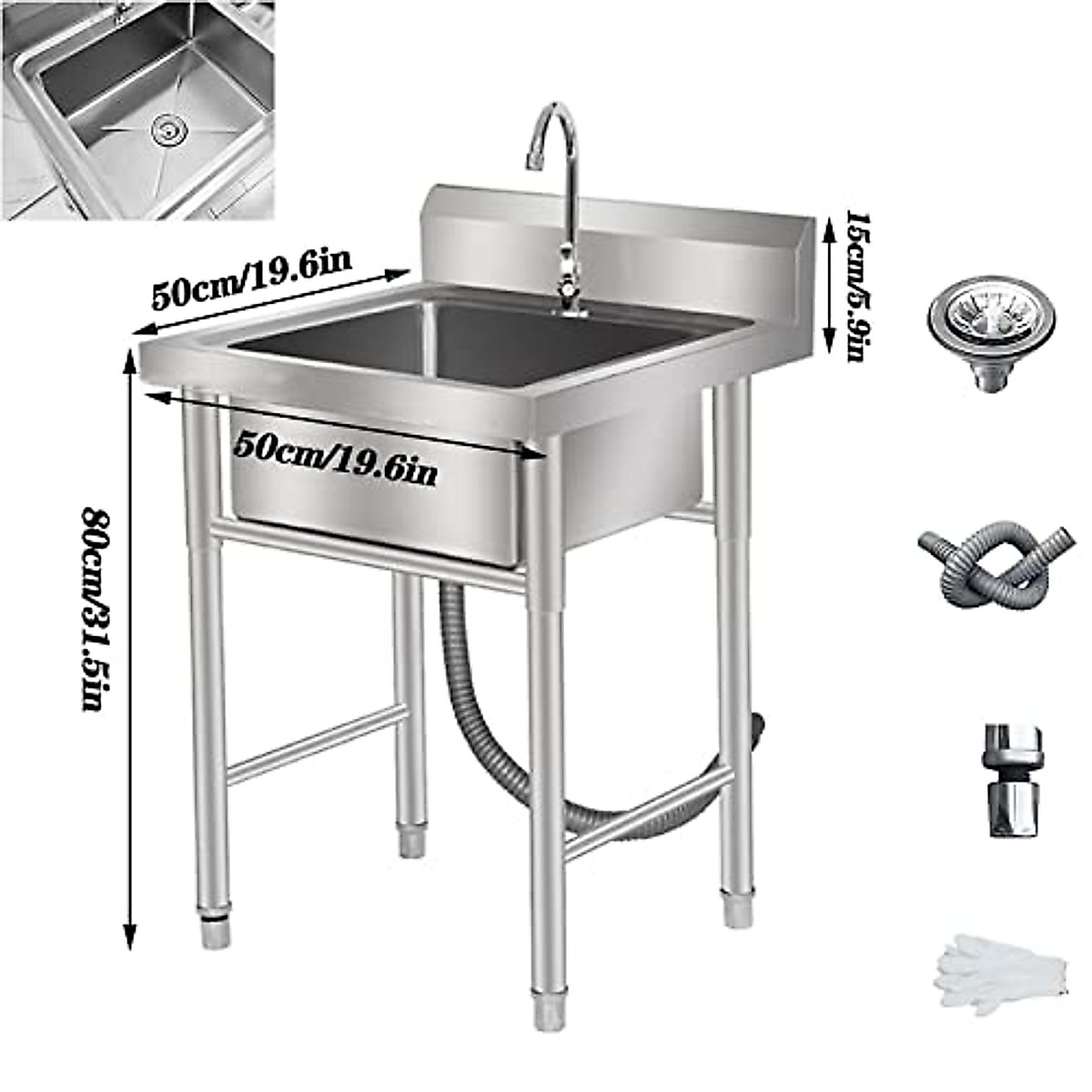 50cm/19.6in

15cm/5.9in

50cm/19.6in

80cm/31.5in