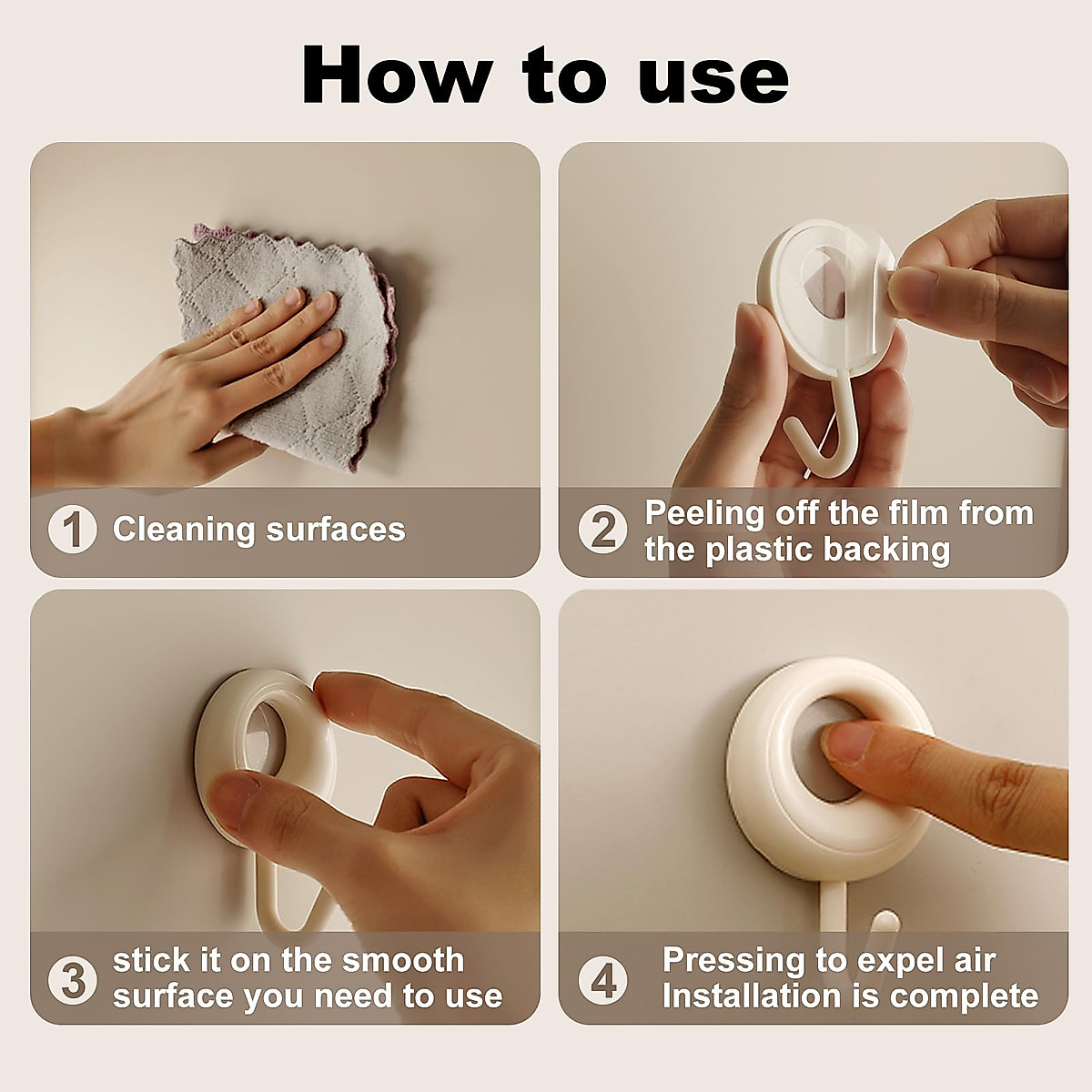 How to use

1 Cleaning surfaces

2 Peeling off the film from the plastic backing

3 stick it on the smooth surface you need to use

4 Pressing to expel air Installation is complete