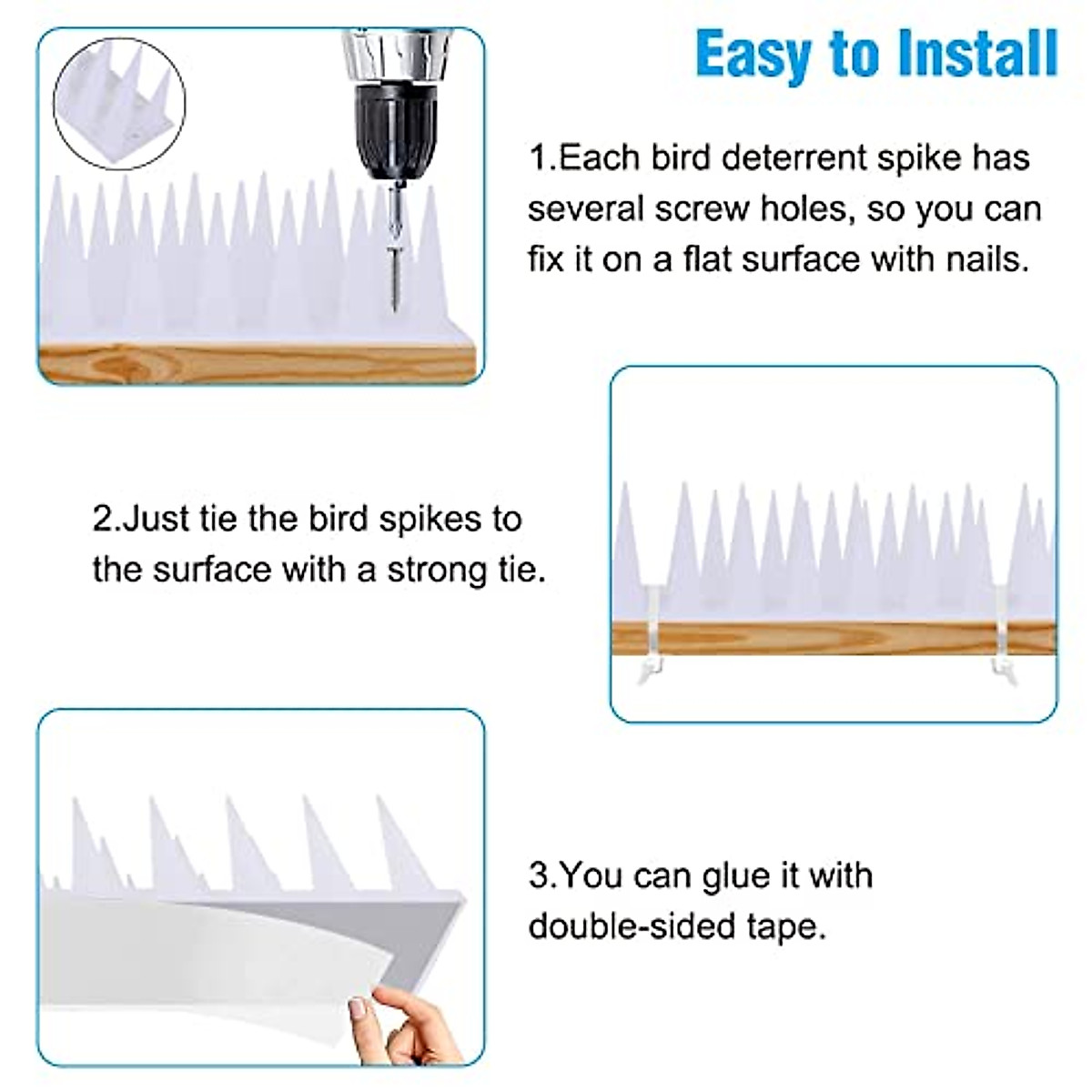 Easy to Install

1.Each bird deterrent spike has several screw holes, so you can fix it on a flat surface with nails.

2.Just tie the bird spikes to the surface with a strong tie.

3.You can glue it with double-sided tape.