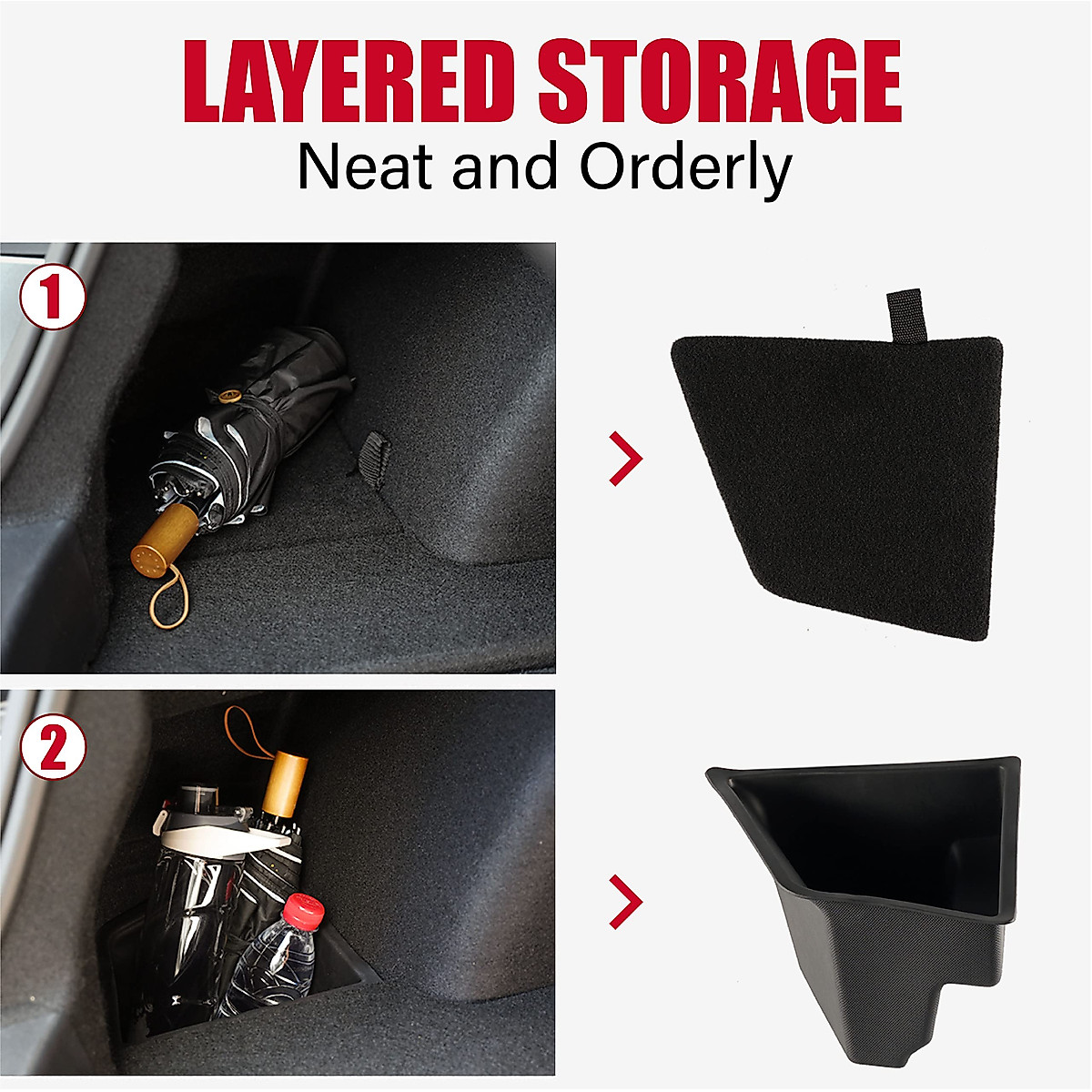 LAYERED STORAGE
Neat and Orderly

1

2