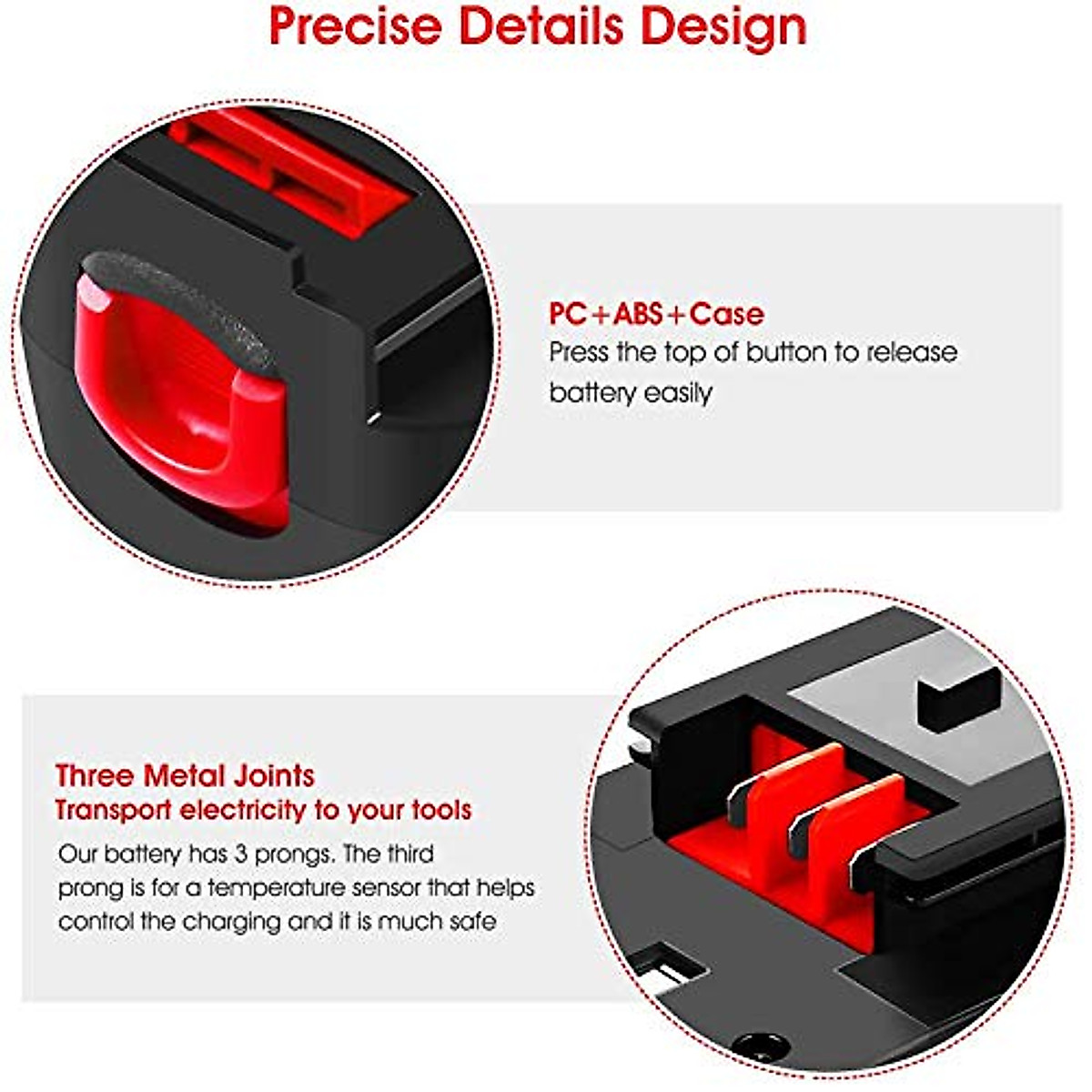 Precise Details Design

PC+ABS+Case
Press the top of button to release battery easily

Three Metal Joints
Transport electricity to your tools
Our battery has 3 prongs. The third prong is for a temperature sensor that helps control the charging and it is much safe