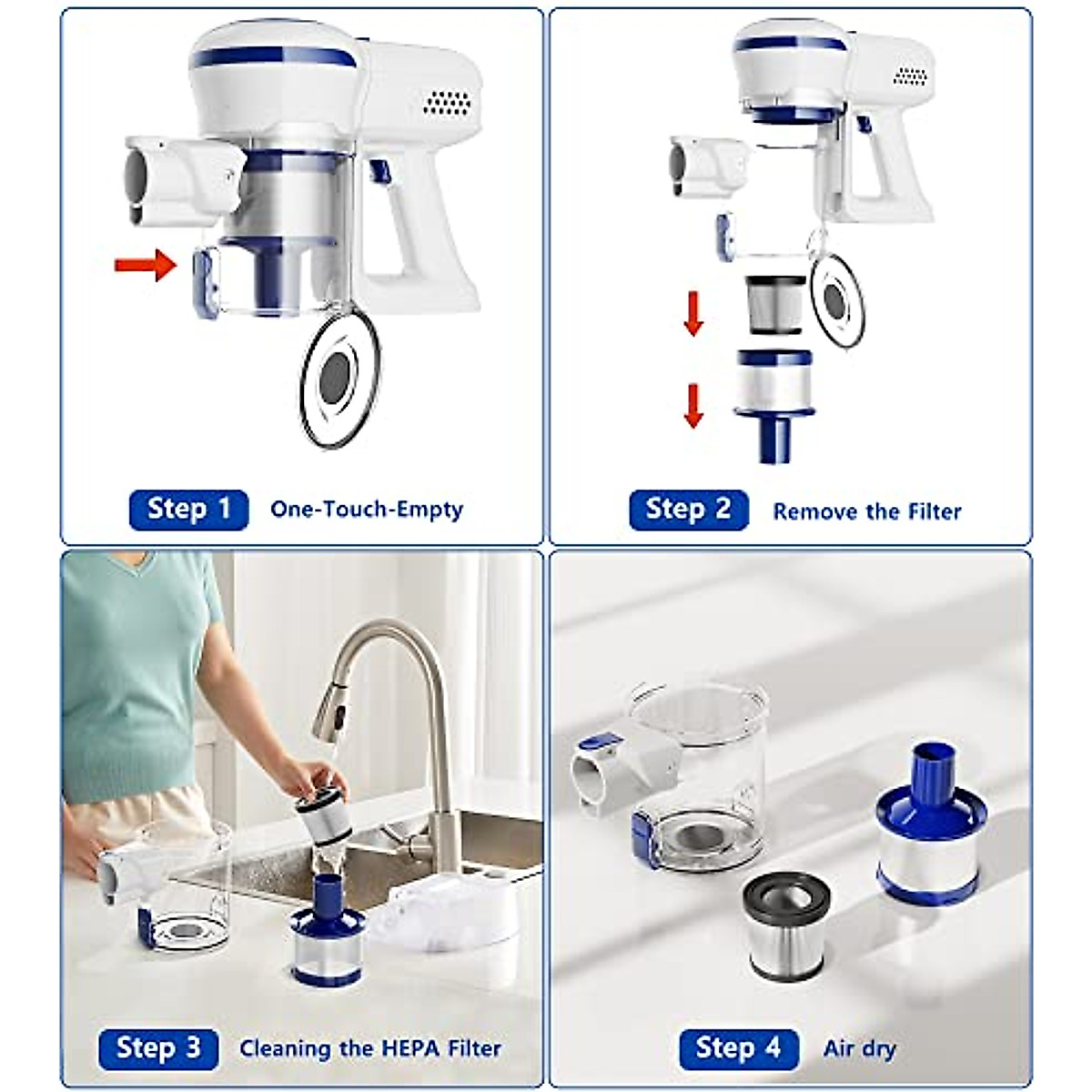 Step 1 One-Touch-Empty

Step 2 Remove the Filter

Step 3 Cleaning the HEPA Filter

Step 4 Air dry