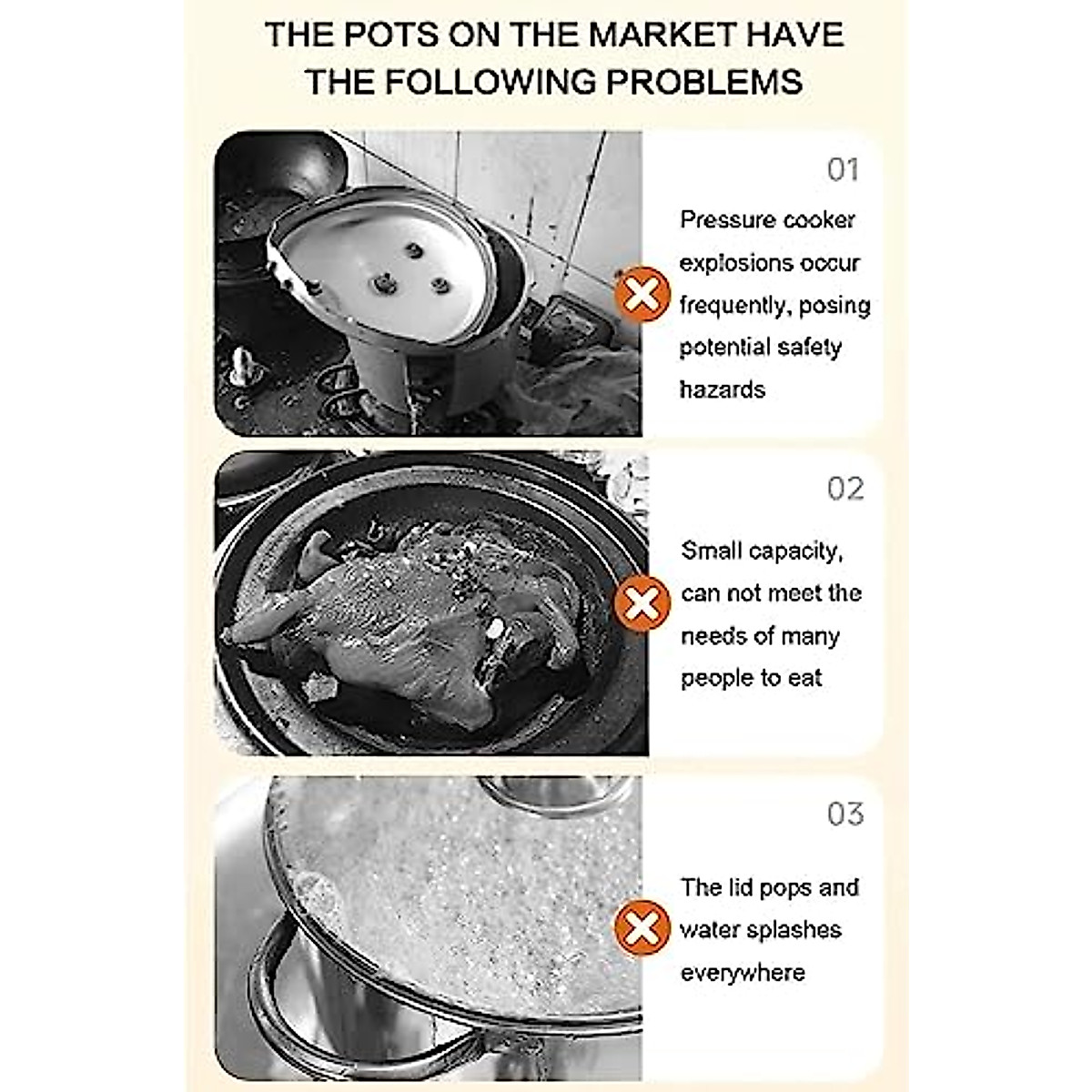 THE POTS ON THE MARKET HAVE THE FOLLOWING PROBLEMS

01

Pressure cooker explosions occur frequently, posing potential safety hazards

02

Small capacity, can not meet the needs of many people to eat

03

The lid pops and water splashes everywhere