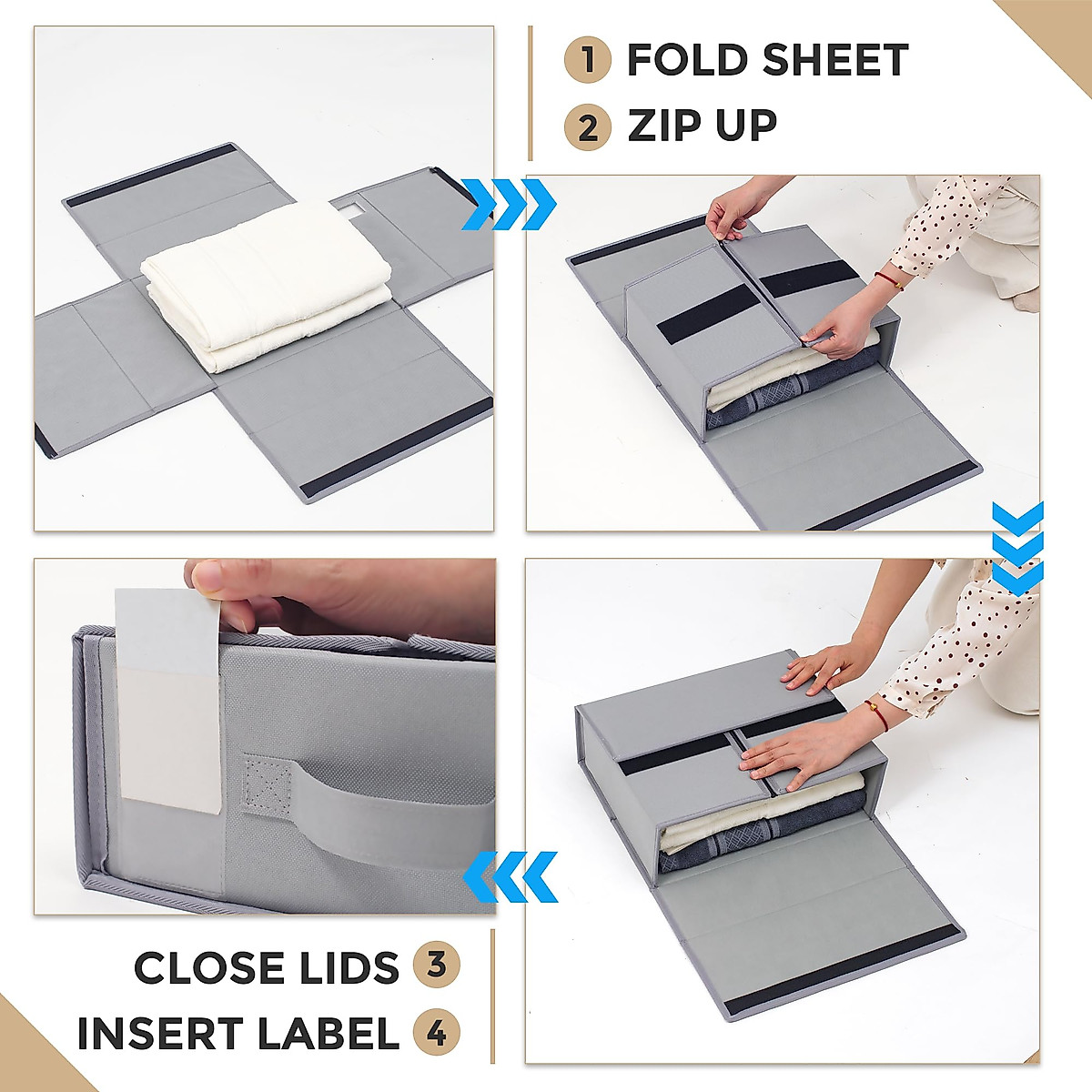 1 FOLD SHEET
2 ZIP UP

CLOSE LIDS 3
INSERT LABEL 4